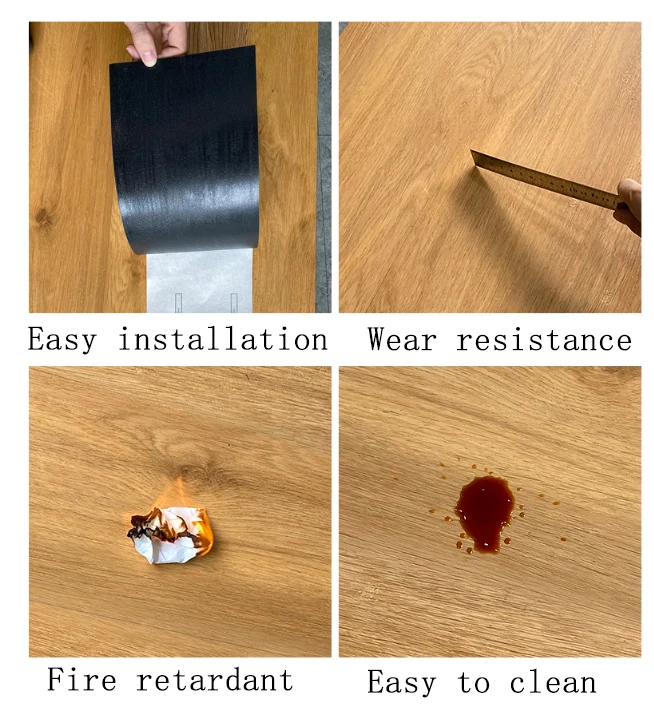 Easy installation

Wear resistance

Fire retardant

Easy to clean