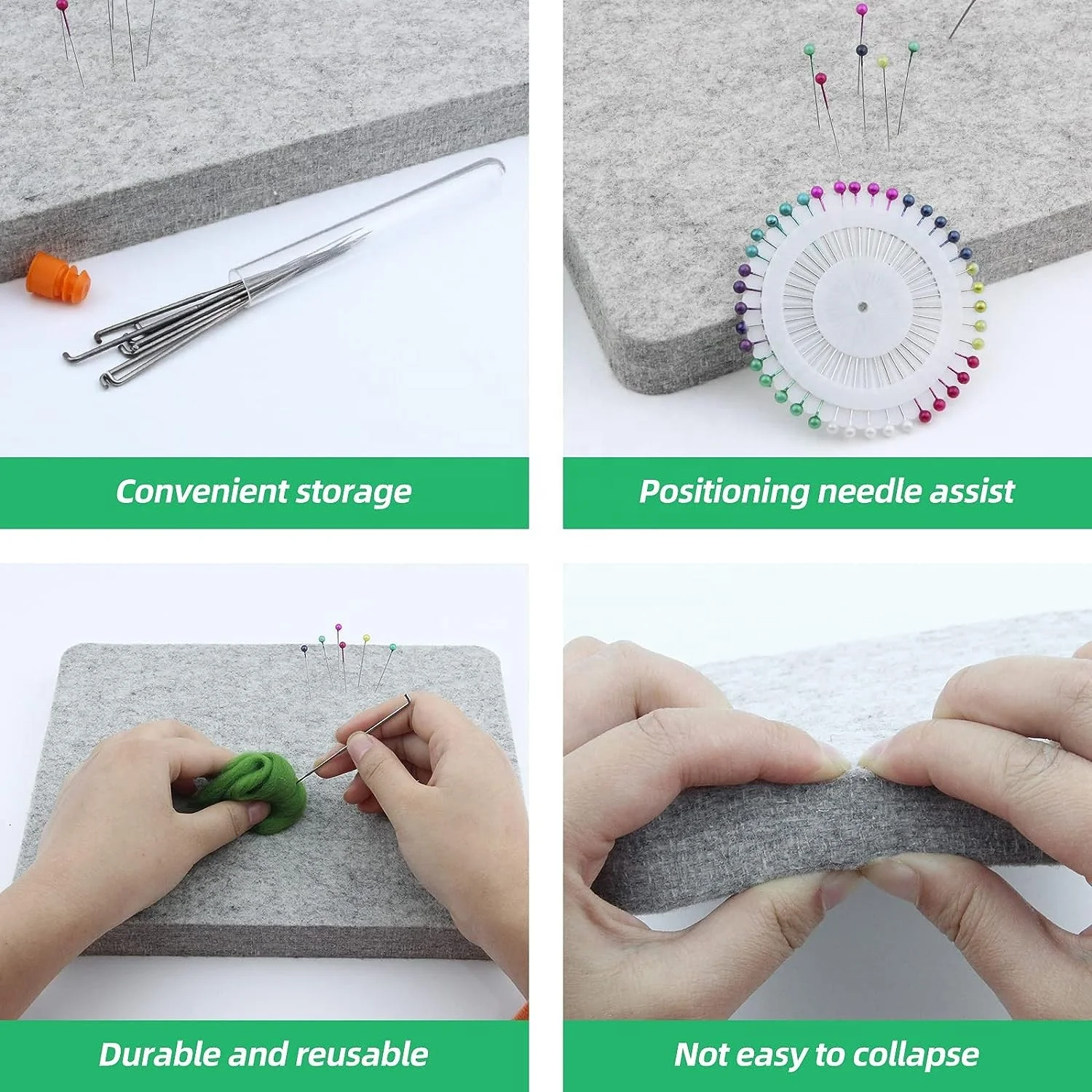 Convenient storage

Positioning needle assist

Durable and reusable

Not easy to collapse