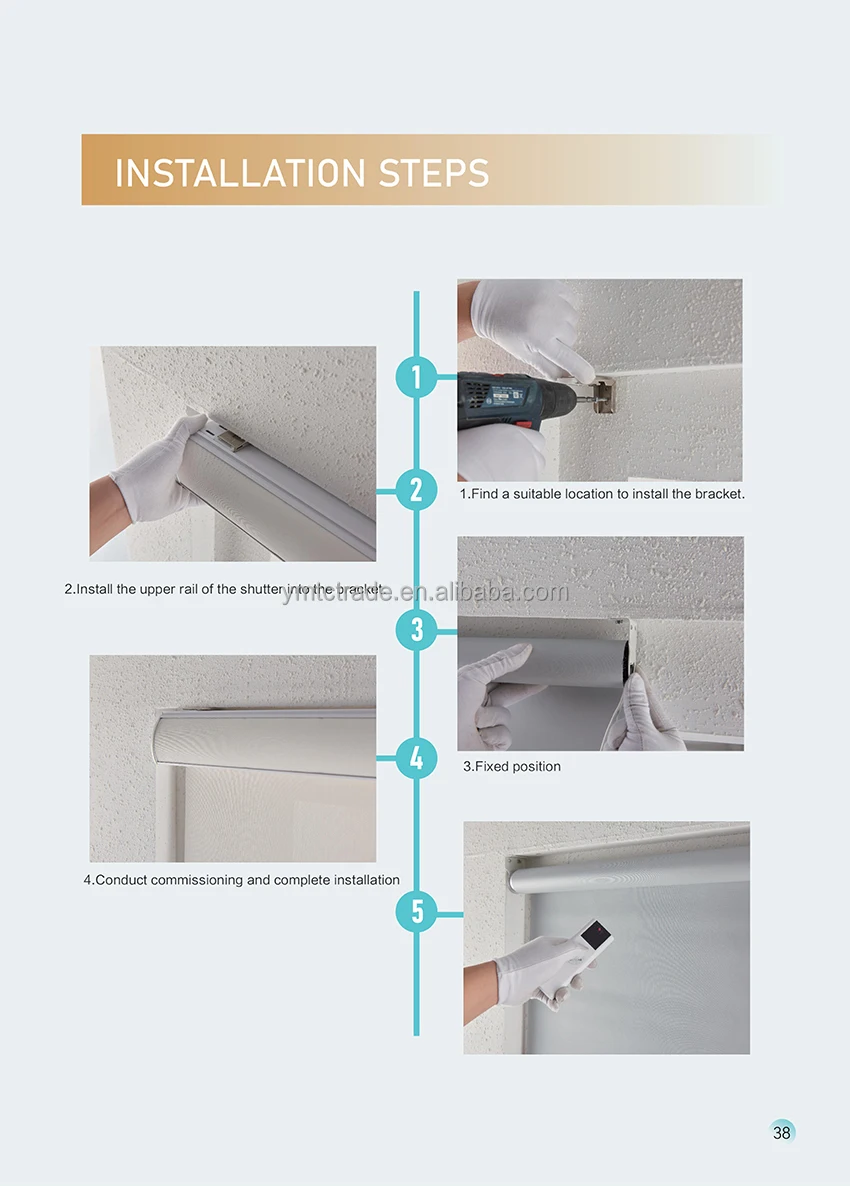 INSTALLATION STEPS

1

1.Find a suitable location to install the bracket.

2

2.Install the upper rail of the shutter into the bracket

ymtctrade.en.alibaba.com

3

3.Fixed position

4

4.Conduct commissioning and complete installation

5

38