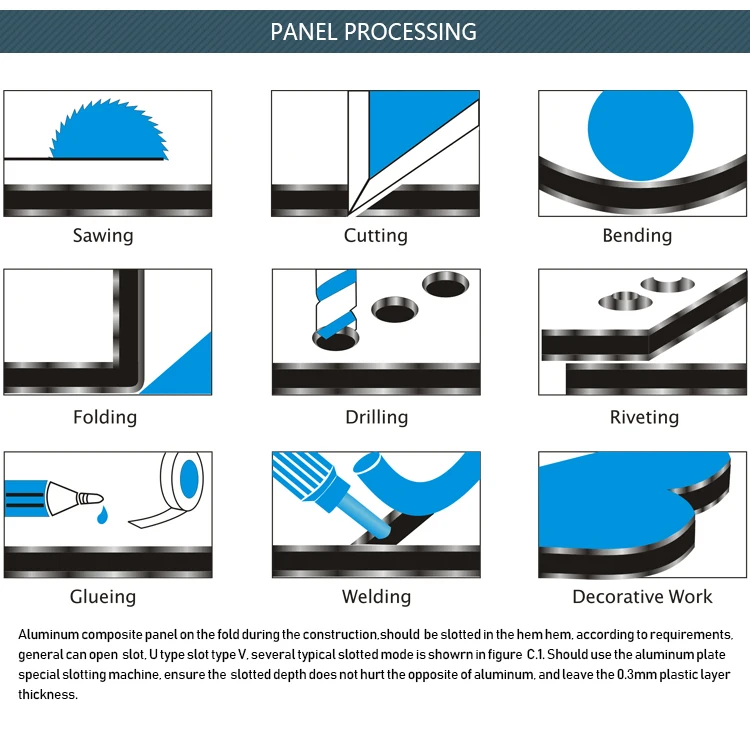 PANEL PROCESSING

Sawing

Cutting

Bending

Folding

Drilling

Riveting

Glueing

Welding

Decorative Work

Aluminum composite panel on the fold during the construction,should be slotted in the hem hem, according to requirements, general can open slot, U type slot type V, several typical slotted mode is showrn in figure C.1. Should use the aluminum plate special slotting machine, ensure the slotted depth does not hurt the opposite of aluminum, and leave the 0.3mm plastic layer thickness.