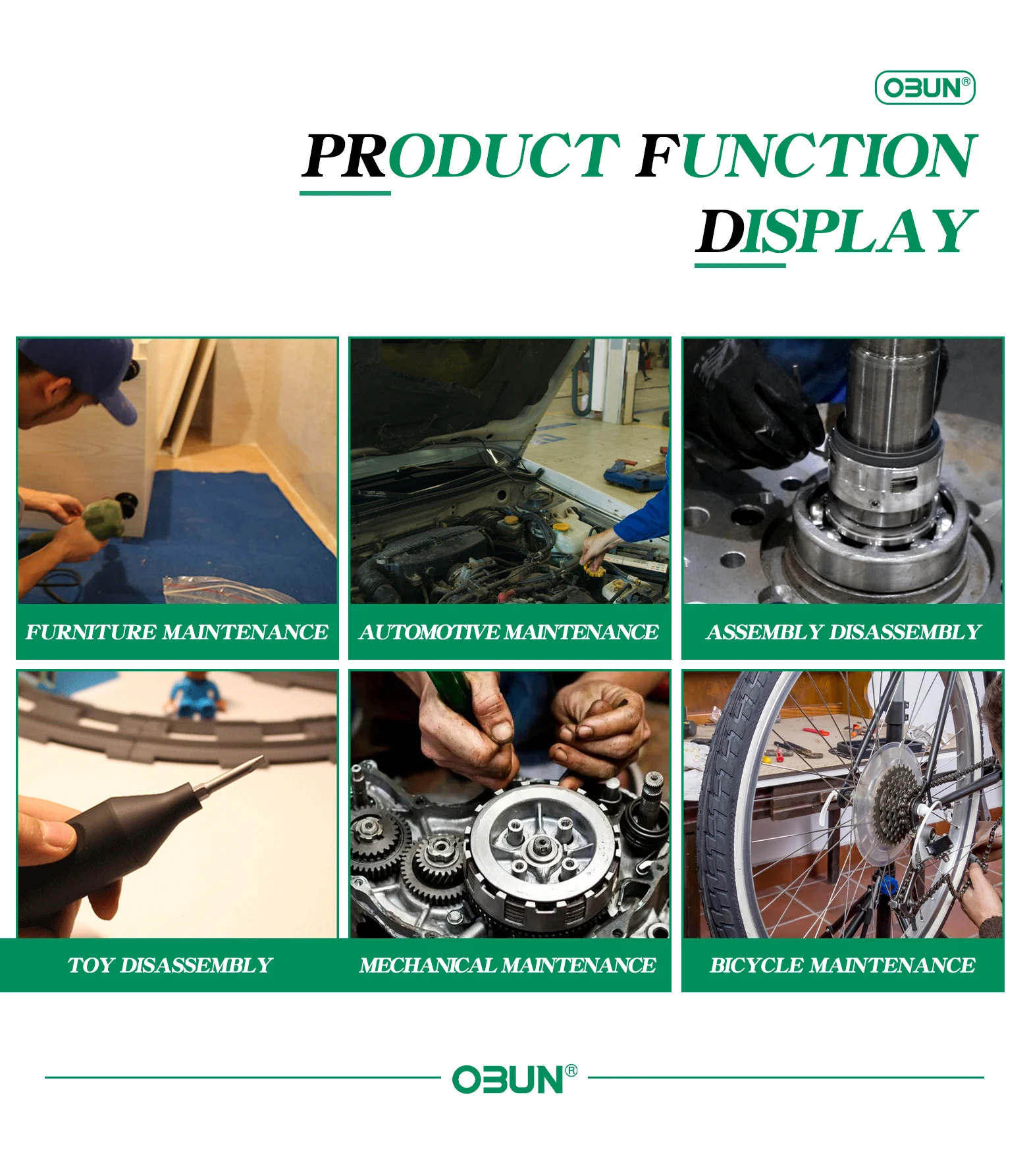 OBUN®

PRODUCT FUNCTION DISPLAY

FURNITURE MAINTENANCE

AUTOMOTIVE MAINTENANCE

ASSEMBLY DISASSEMBLY

TOY DISASSEMBLY

MECHANICAL MAINTENANCE

BICYCLE MAINTENANCE

OBUN®