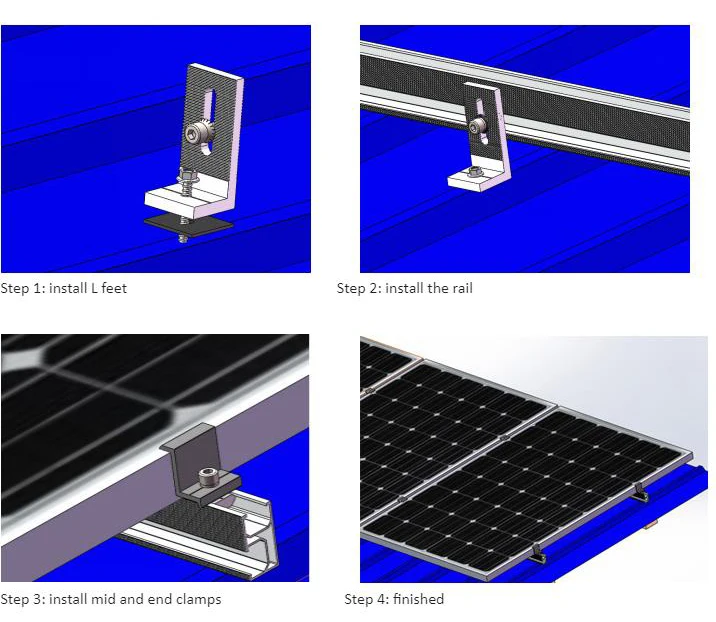 Step 1: install L feet

Step 2: install the rail

Step 3: install mid and end clamps

Step 4: finished