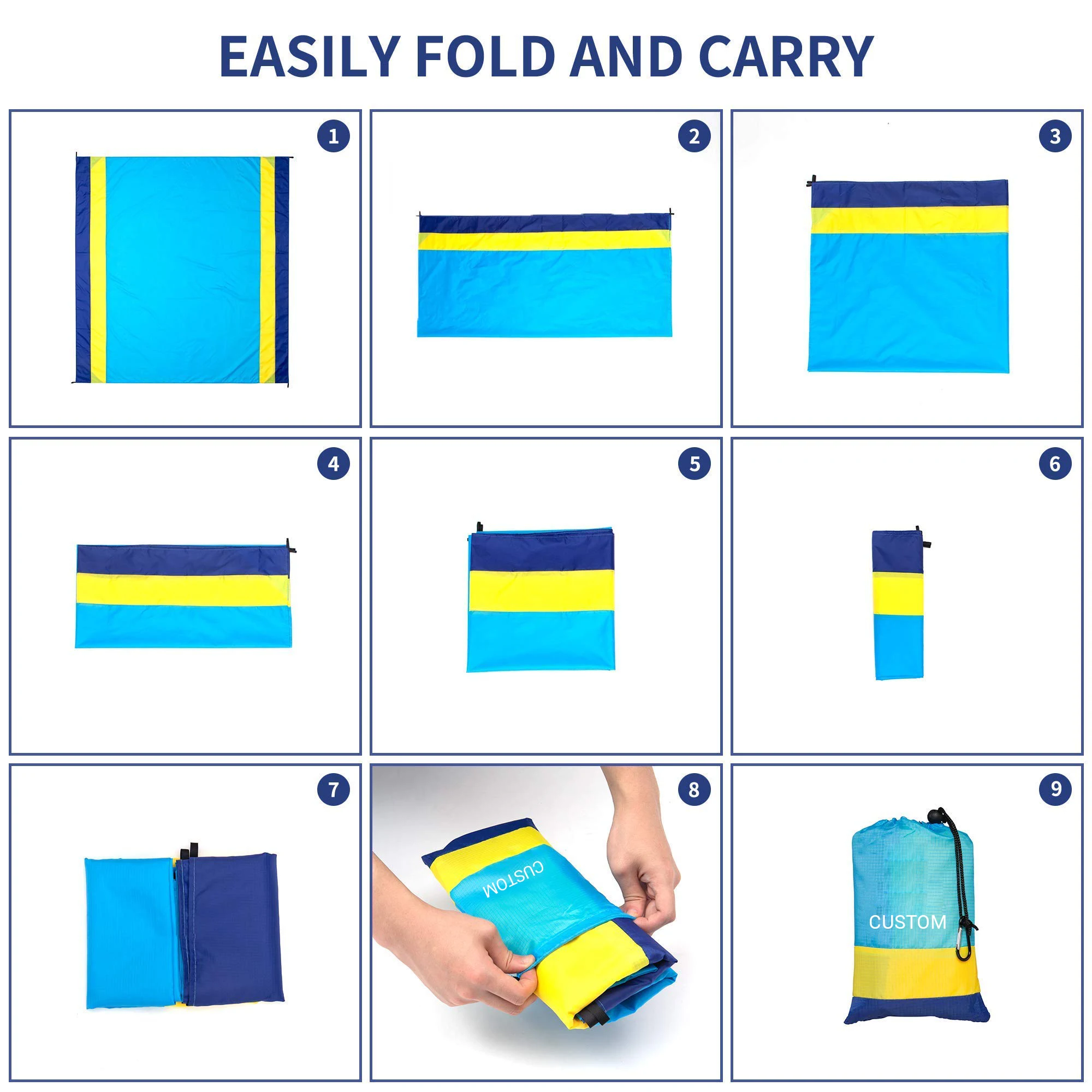 EASILY FOLD AND CARRY

1

2

3

4

5

6

7

8

CUSTOM

9

CUSTOM