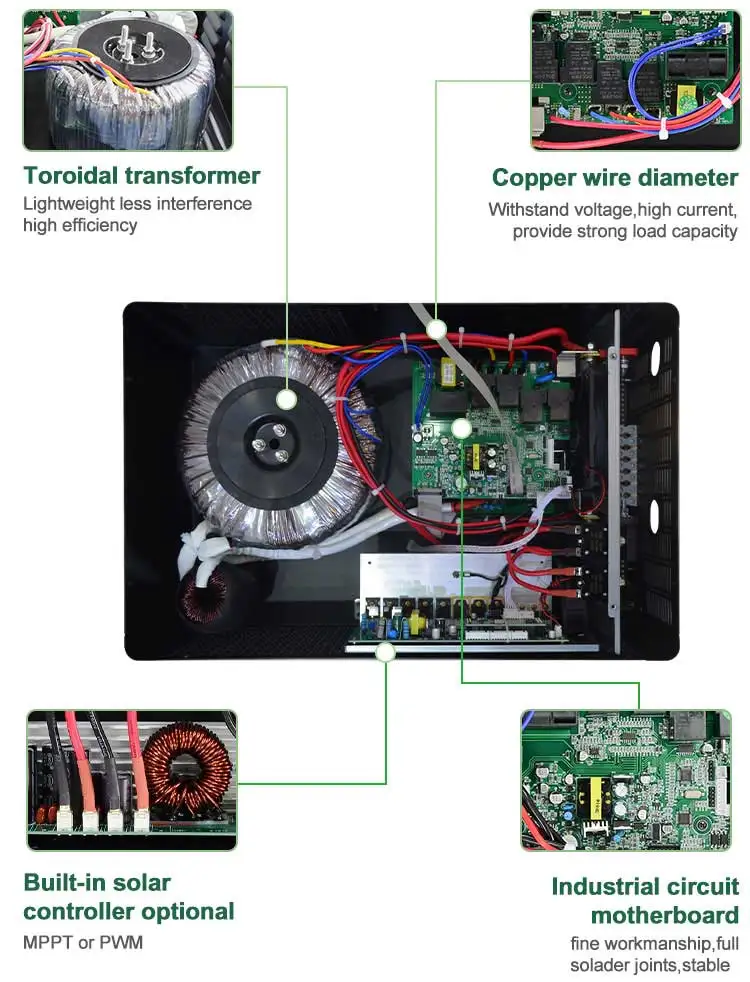 Toroidal transformer
Lightweight less interference high efficiency

Copper wire diameter
Withstand voltage,high current, provide strong load capacity

Built-in solar controller optional
MPPT or PWM

Industrial circuit motherboard
fine workmanship,full solader joints,stable