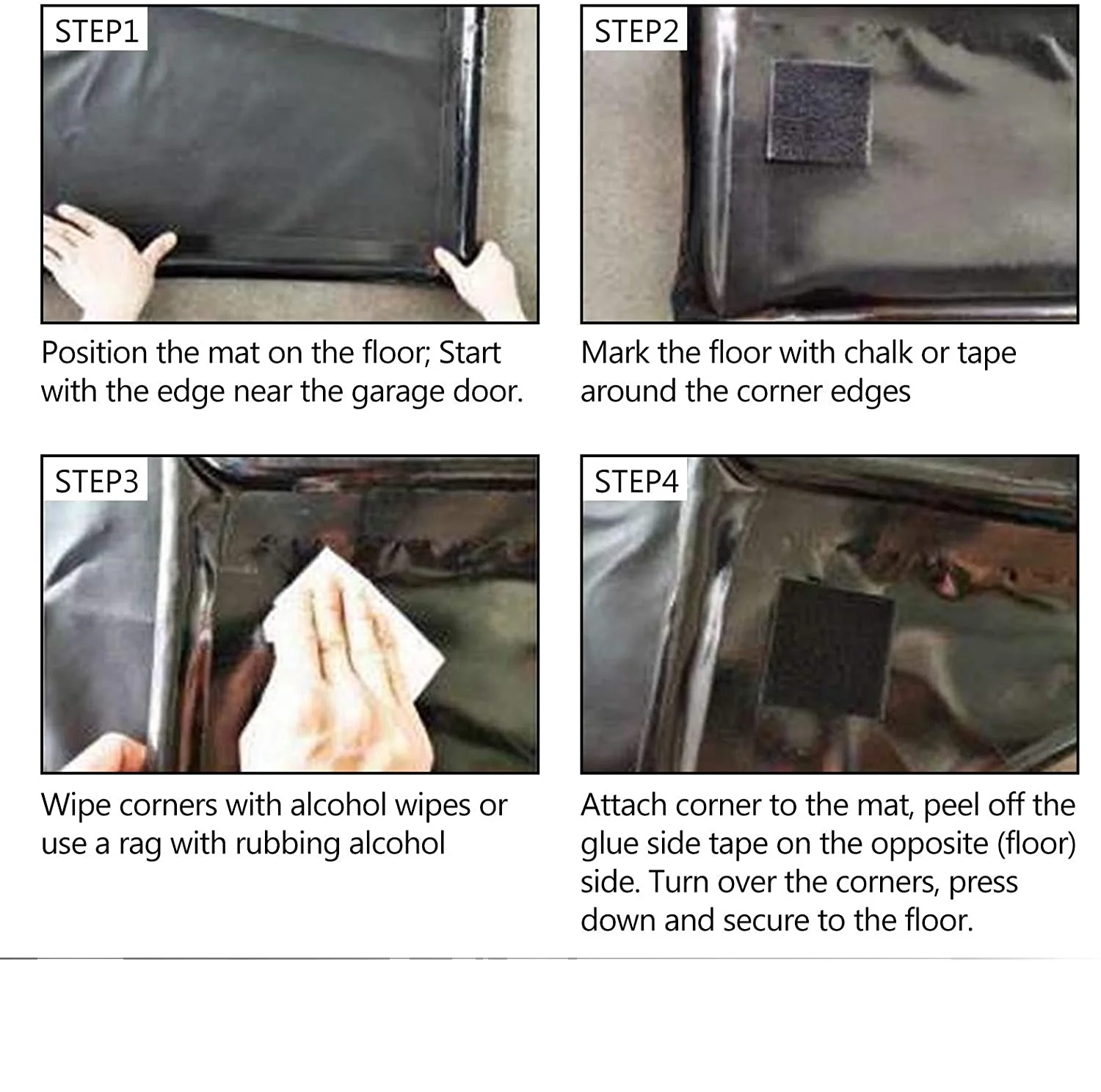 STEP1

Position the mat on the floor; Start with the edge near the garage door.

STEP2

Mark the floor with chalk or tape around the corner edges

STEP3

Wipe corners with alcohol wipes or use a rag with rubbing alcohol

STEP4

Attach corner to the mat, peel off the glue side tape on the opposite (floor) side. Turn over the corners, press down and secure to the floor.