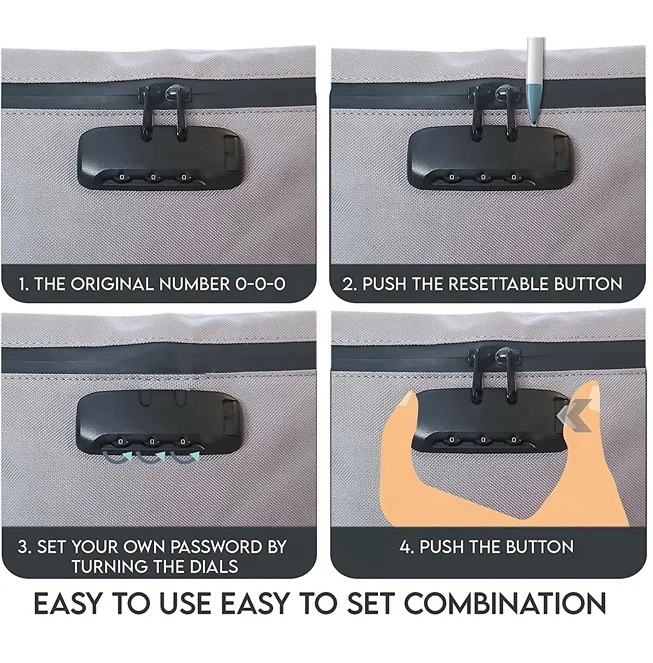 1. THE ORIGINAL NUMBER 0-0-0

2. PUSH THE RESETTABLE BUTTON

3. SET YOUR OWN PASSWORD BY TURNING THE DIALS

4. PUSH THE BUTTON

EASY TO USE EASY TO SET COMBINATION