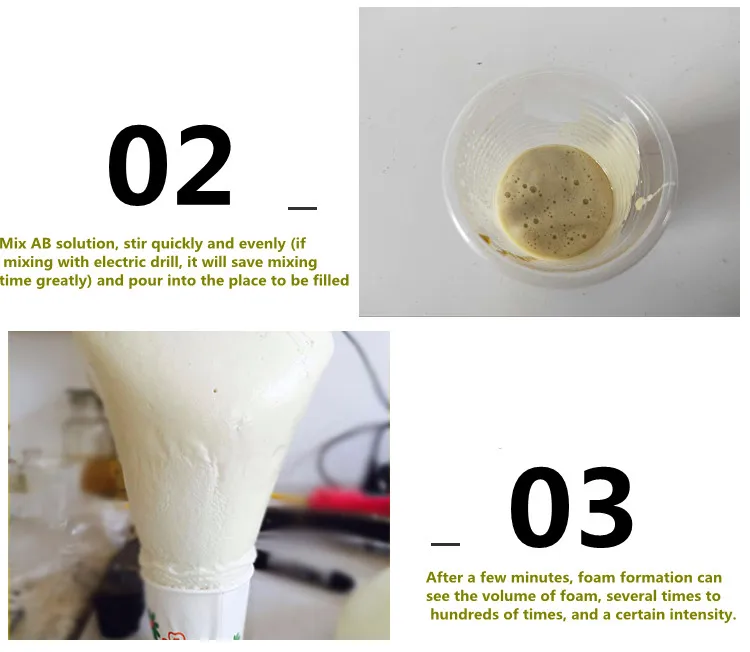 02

Mix AB solution, stir quickly and evenly (if mixing with electric drill, it will save mixing time greatly) and pour into the place to be filled

03

After a few minutes, foam formation can see the volume of foam, several times to hundreds of times, and a certain intensity.