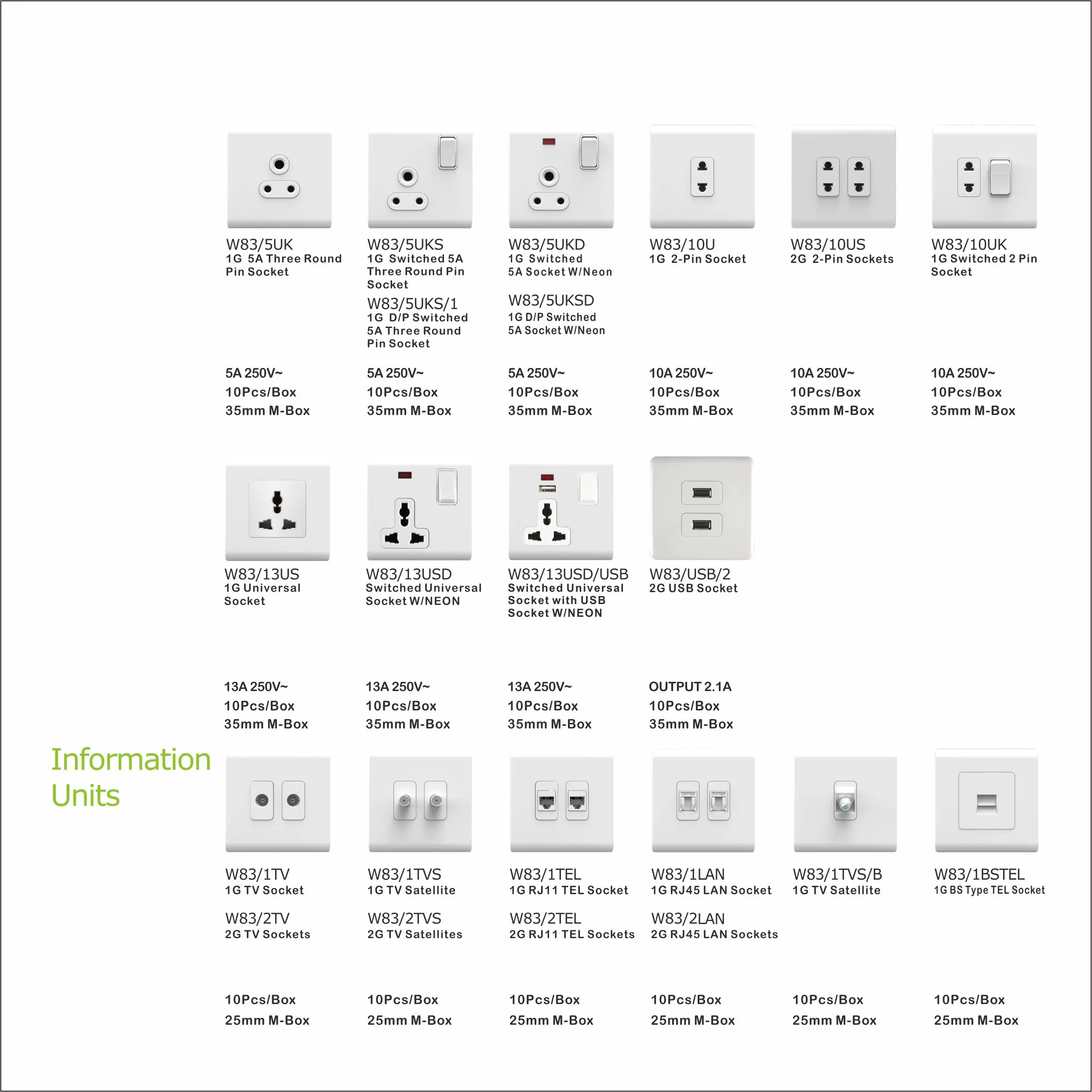 W83/5UK
1G 5A Three Round Pin Socket

5A 250V~
10Pcs/Box
35mm M-Box

W83/5UKS
1G Switched 5A Three Round Pin Socket

W83/5UKS/1
1G D/P Switched 5A Three Round Pin Socket

5A 250V~
10Pcs/Box
35mm M-Box

W83/5UKD
1G Switched 5A Socket W/Neon

W83/5UKSD
1G D/P Switched 5A Socket W/Neon

5A 250V~
10Pcs/Box
35mm M-Box

W83/10U
1G 2-Pin Socket

10A 250V~
10Pcs/Box
35mm M-Box

W83/10US
2G 2-Pin Sockets

10A 250V~
10Pcs/Box
35mm M-Box

W83/10UK
1G Switched 2 Pin Socket

10A 250V~
10Pcs/Box
35mm M-Box

W83/13US
1G Universal Socket

13A 250V~
10Pcs/Box
35mm M-Box

W83/13USD
Switched Universal Socket W/NEON

13A 250V~
10Pcs/Box
35mm M-Box

W83/13USD/USB
Switched Universal Socket with USB Socket W/NEON

13A 250V~
10Pcs/Box
35mm M-Box

W83/USB/2
2G USB Socket

OUTPUT 2.1A
10Pcs/Box
35mm M-Box

Information Units

W83/1TV
1G TV Socket

W83/2TV
2G TV Sockets

10Pcs/Box
25mm M-Box

W83/1TVS
1G TV Satellite

W83/2TVS
2G TV Satellites

10Pcs/Box
25mm M-Box

W83/1TEL
1G RJ11 TEL Socket

W83/2TEL
2G RJ11 TEL Sockets

10Pcs/Box
25mm M-Box

W83/1LAN
1G RJ45 LAN Socket

W83/2LAN
2G RJ45 LAN Sockets

10Pcs/Box
25mm M-Box

W83/1TVS/B
1G TV Satellite

10Pcs/Box
25mm M-Box

W83/1BSTEL
1G BS Type TEL Socket

10Pcs/Box
25mm M-Box