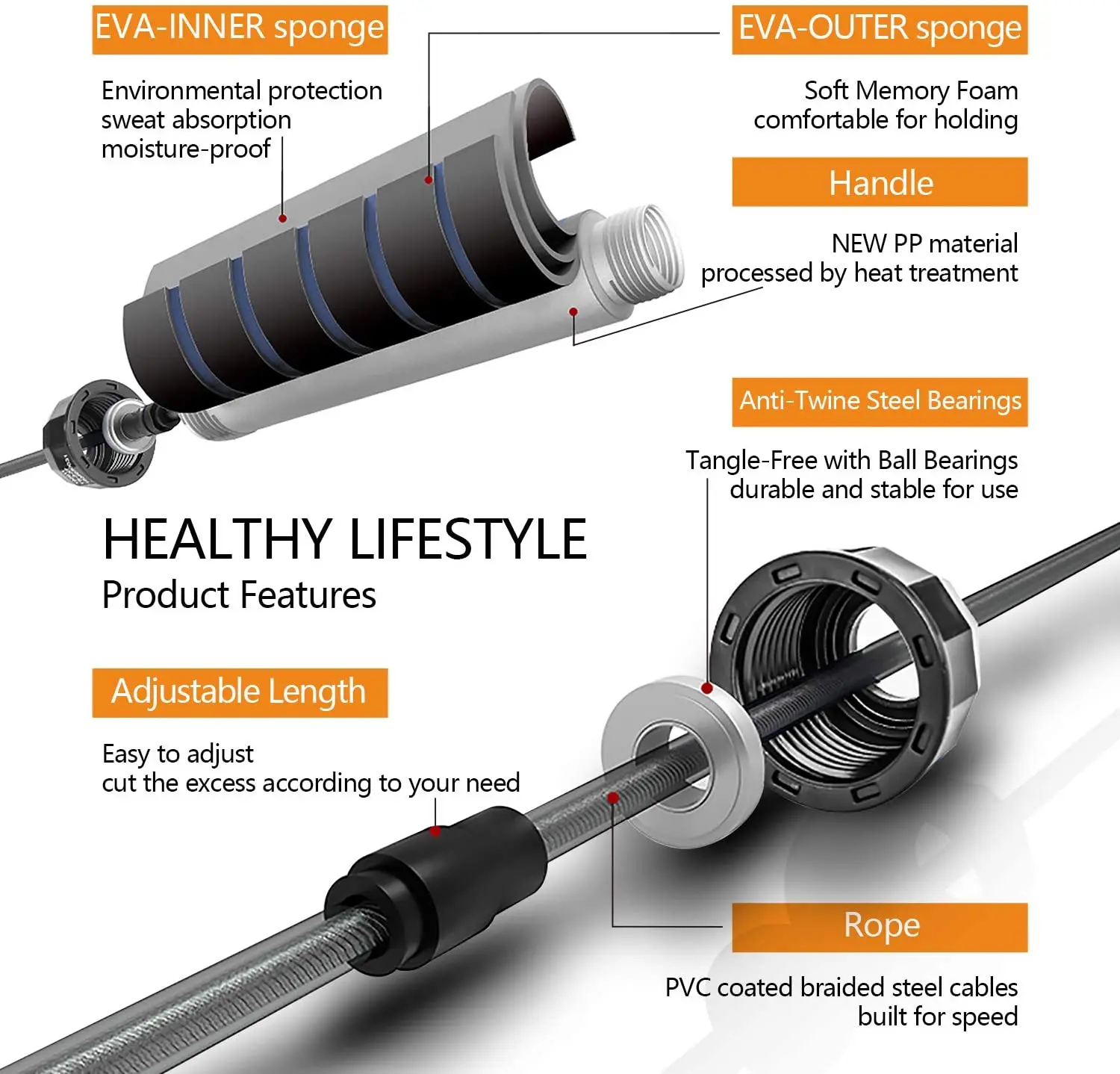 EVA-INNER sponge

Environmental protection
sweat absorption
moisture-proof

EVA-OUTER sponge

Soft Memory Foam
comfortable for holding

Handle

NEW PP material
processed by heat treatment

Anti-Twine Steel Bearings

Tangle-Free with Ball Bearings
durable and stable for use

HEALTHY LIFESTYLE
Product Features

Adjustable Length

Easy to adjust
cut the excess according to your need

Rope

PVC coated braided steel cables
built for speed