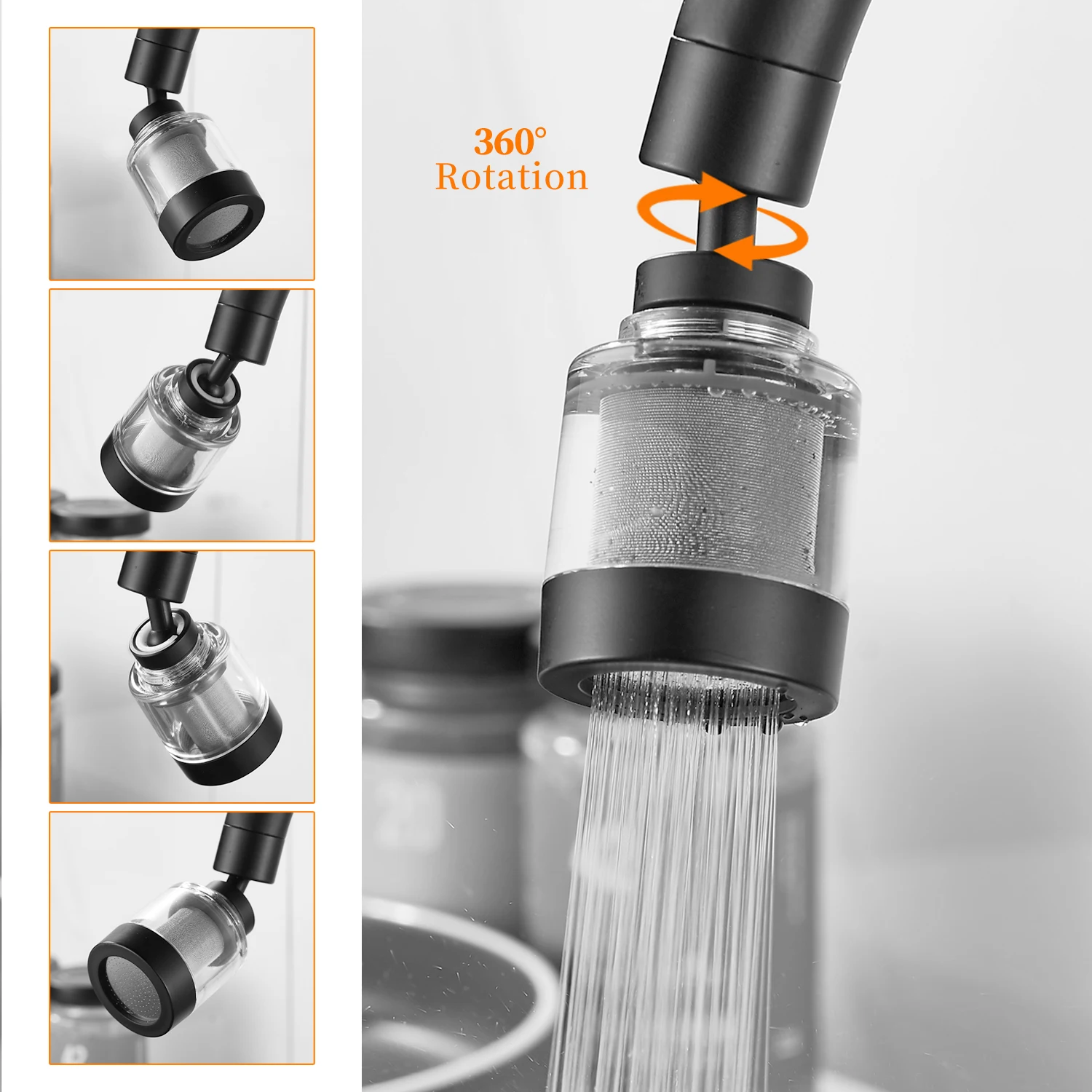 360°
Rotation