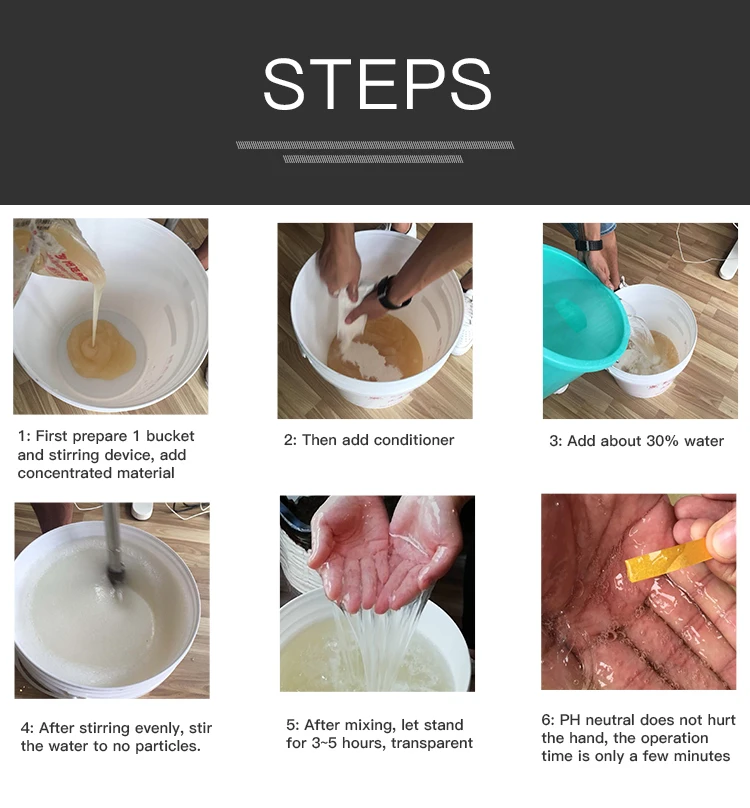 STEPS

1: First prepare 1 bucket and stirring device, add concentrated material

2: Then add conditioner

3: Add about 30% water

4: After stirring evenly, stir the water to no particles.

5: After mixing, let stand for 3~5 hours, transparent

6: PH neutral does not hurt the hand, the operation time is only a few minutes