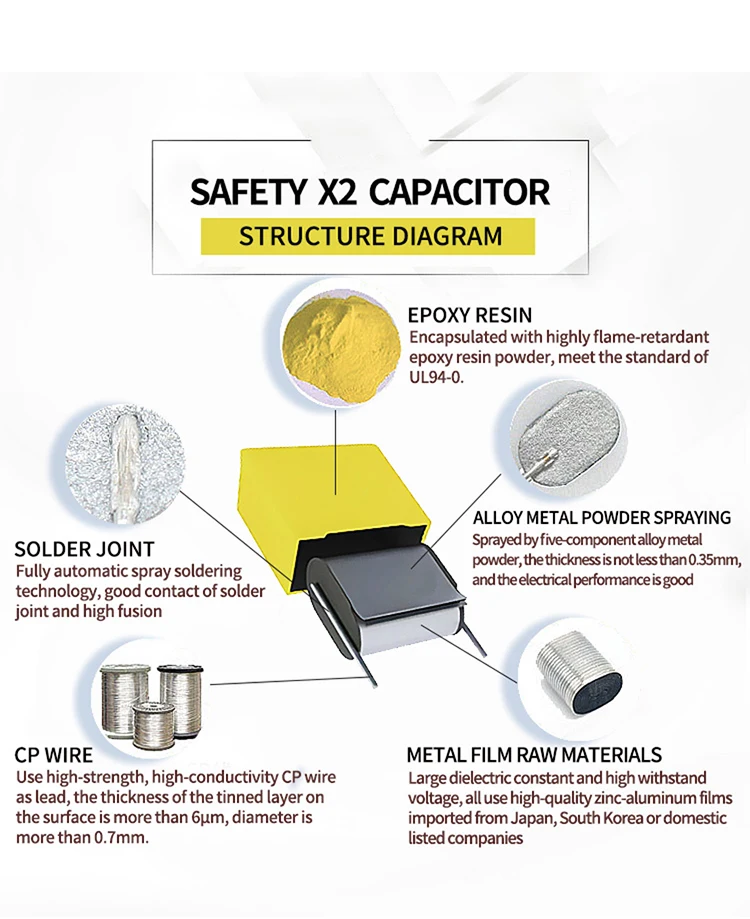 SAFETY X2 CAPACITOR
STRUCTURE DIAGRAM

EPOXY RESIN
Encapsulated with highly flame-retardant epoxy resin powder, meet the standard of UL94-0.

SOLDER JOINT
Fully automatic spray soldering technology, good contact of solder joint and high fusion

ALLOY METAL POWDER SPRAYING
Sprayed by five-component alloy metal powder, the thickness is not less than 0.35mm, and the electrical performance is good

CP WIRE
Use high-strength, high-conductivity CP wire as lead, the thickness of the tinned layer on the surface is more than 6μm, diameter is more than 0.7mm.

METAL FILM RAW MATERIALS
Large dielectric constant and high withstand voltage, all use high-quality zinc-aluminum films imported from Japan, South Korea or domestic listed companies