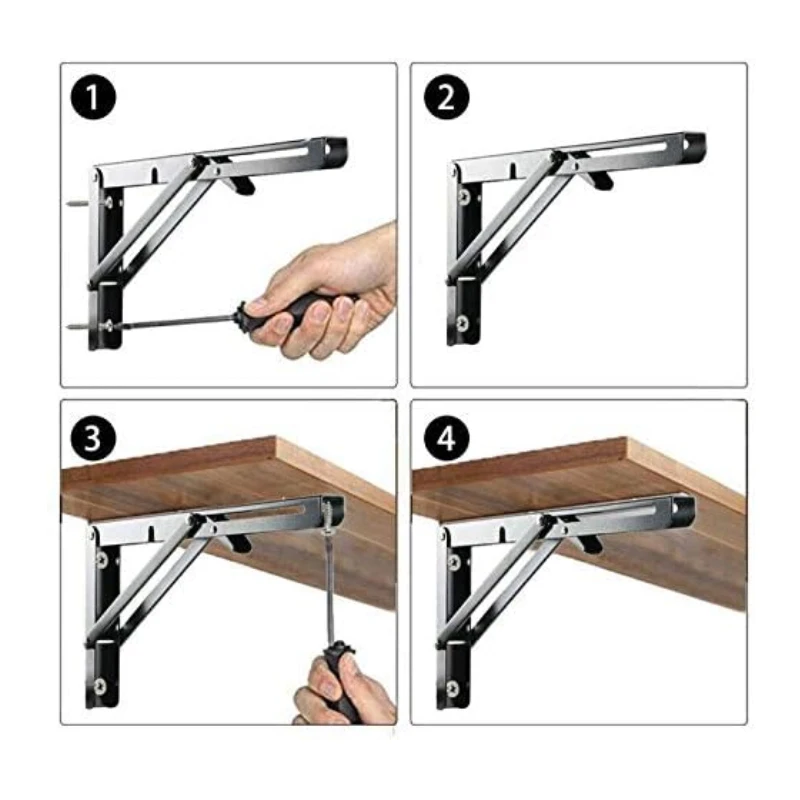 1

2

3

4