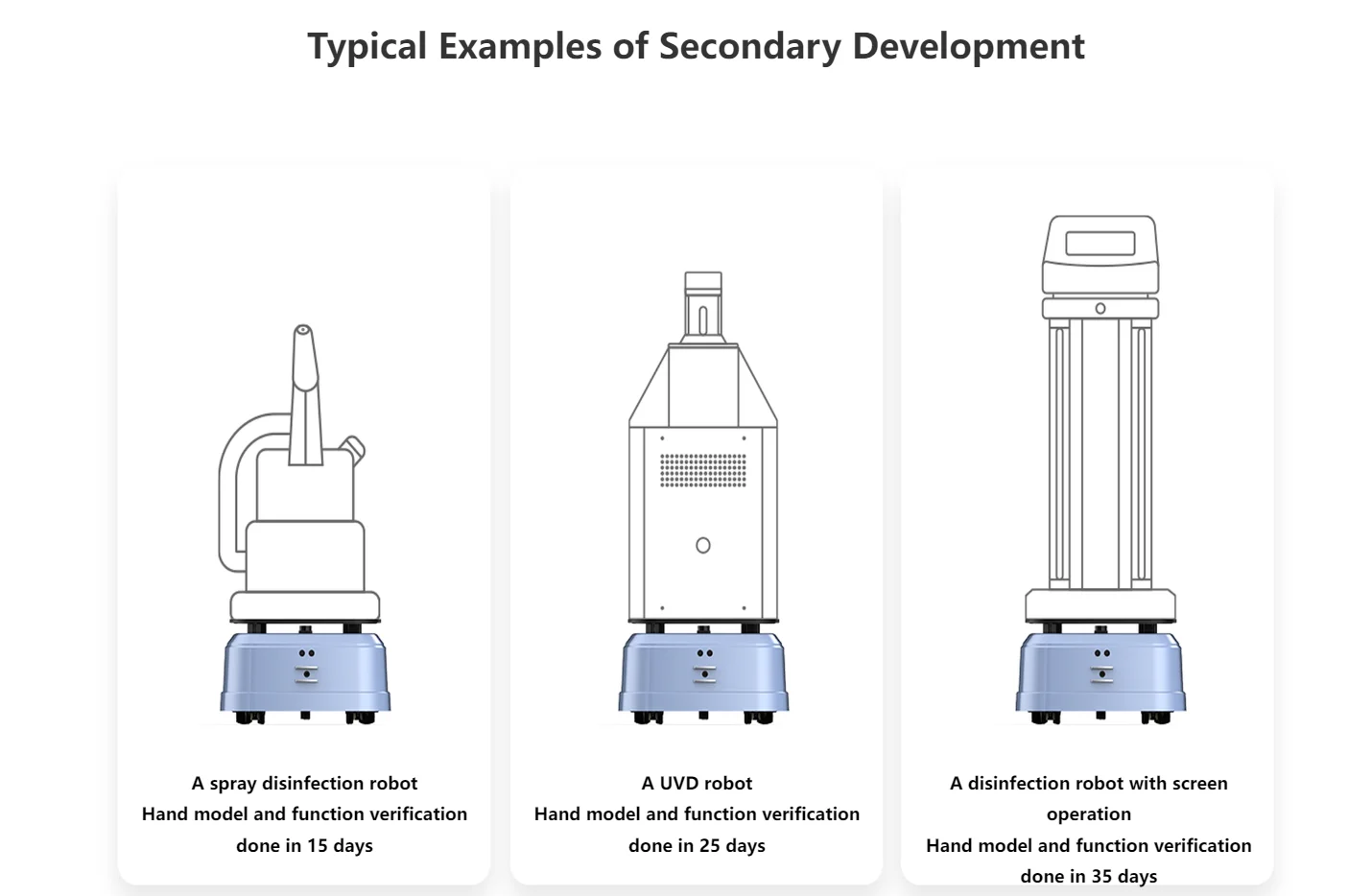 Typical Examples of Secondary Development

A spray disinfection robot
Hand model and function verification done in 15 days

A UVD robot
Hand model and function verification done in 25 days

A disinfection robot with screen operation
Hand model and function verification done in 35 days