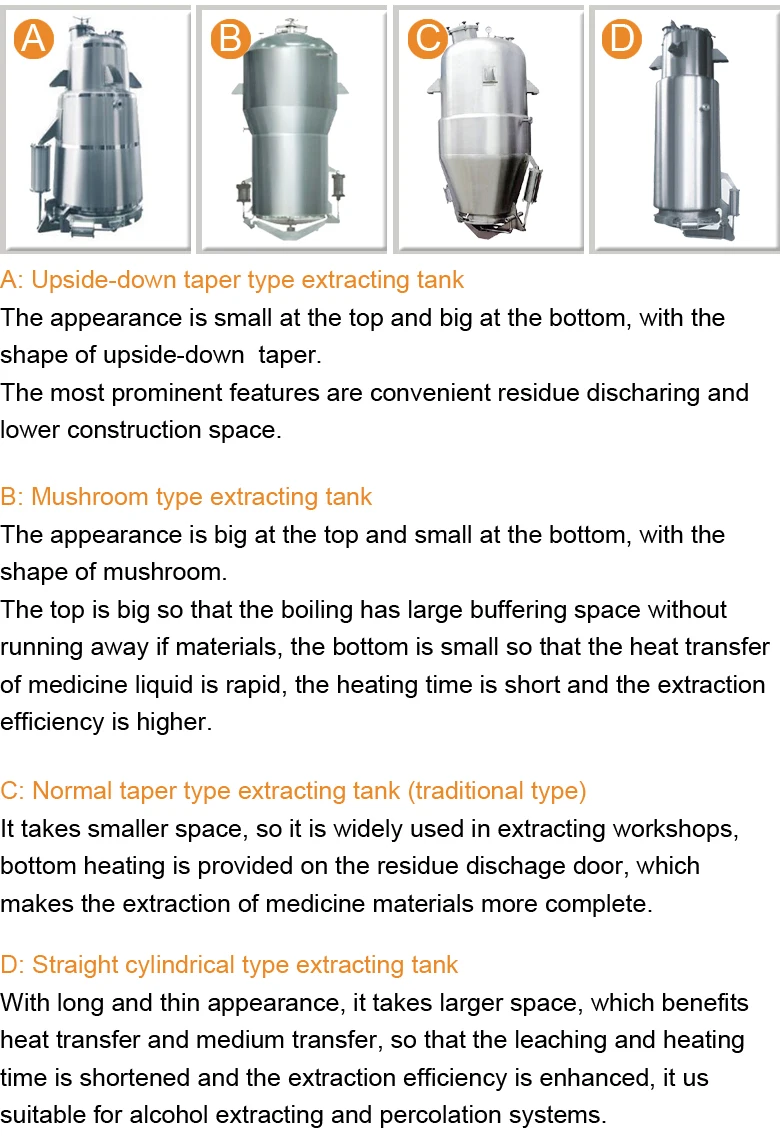 A

B

C

D

A: Upside-down taper type extracting tank
The appearance is small at the top and big at the bottom, with the shape of upside-down taper.
The most prominent features are convenient residue discharing and lower construction space.

B: Mushroom type extracting tank
The appearance is big at the top and small at the bottom, with the shape of mushroom.
The top is big so that the boiling has large buffering space without running away if materials, the bottom is small so that the heat transfer of medicine liquid is rapid, the heating time is short and the extraction efficiency is higher.

C: Normal taper type extracting tank (traditional type)
It takes smaller space, so it is widely used in extracting workshops, bottom heating is provided on the residue dischage door, which makes the extraction of medicine materials more complete.

D: Straight cylindrical type extracting tank
With long and thin appearance, it takes larger space, which benefits heat transfer and medium transfer, so that the leaching and heating time is shortened and the extraction efficiency is enhanced, it us suitable for alcohol extracting and percolation systems.