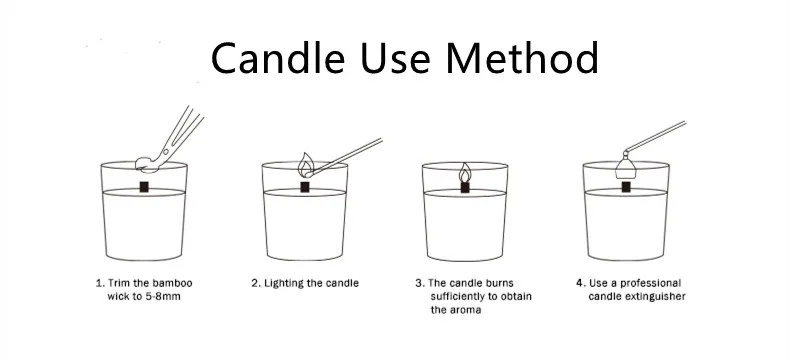 Candle Use Method

1. Trim the bamboo wick to 5-8mm

2. Lighting the candle

3. The candle burns sufficiently to obtain the aroma

4. Use a professional candle extinguisher