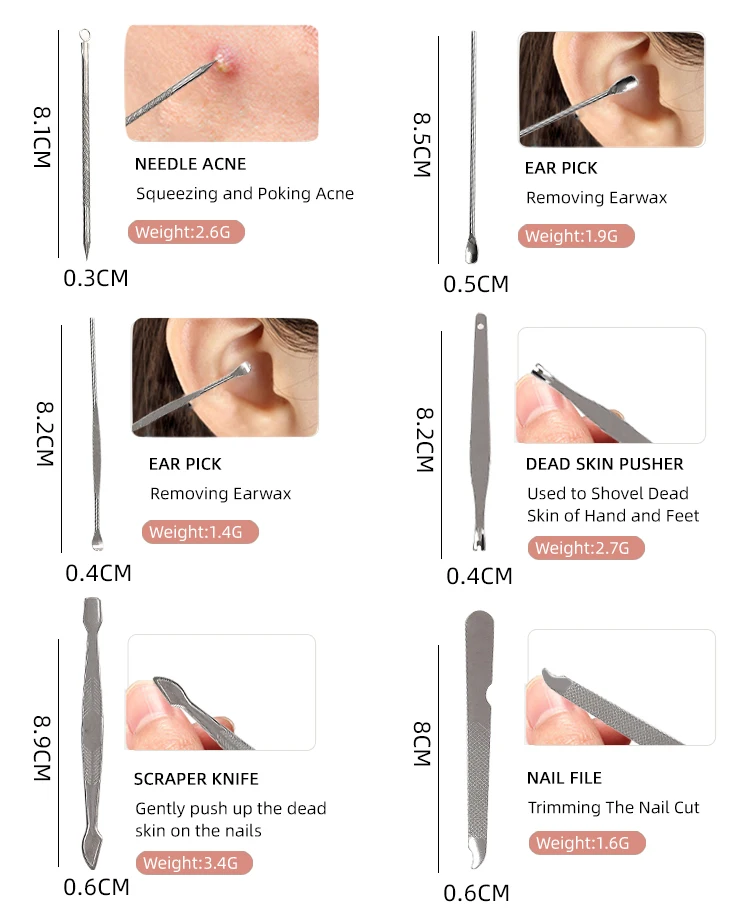 8.1CM

NEEDLE ACNE

Squeezing and Poking Acne

Weight:2.6G

0.3CM

8.5CM

EAR PICK

Removing Earwax

Weight:1.9G

0.5CM

8.2CM

EAR PICK

Removing Earwax

Weight:1.4G

0.4CM

8.2CM

DEAD SKIN PUSHER

Used to Shovel Dead Skin of Hand and Feet

Weight:2.7G

0.4CM

8.9CM

SCRAPER KNIFE

Gently push up the dead skin on the nails

Weight:3.4G

0.6CM

8CM

NAIL FILE

Trimming The Nail Cut

Weight:1.6G

0.6CM