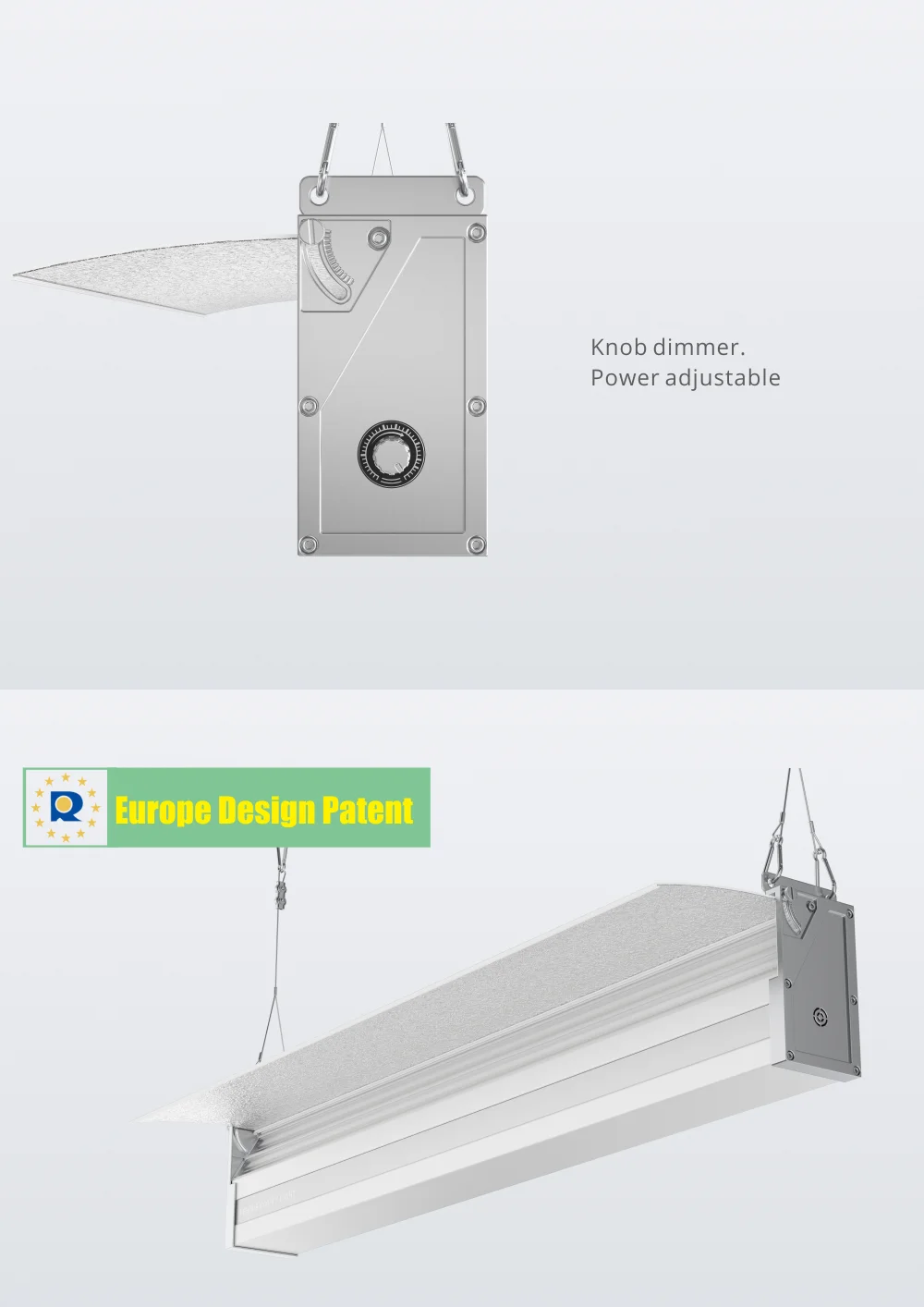 Knob dimmer.
Power adjustable

R Europe Design Patent