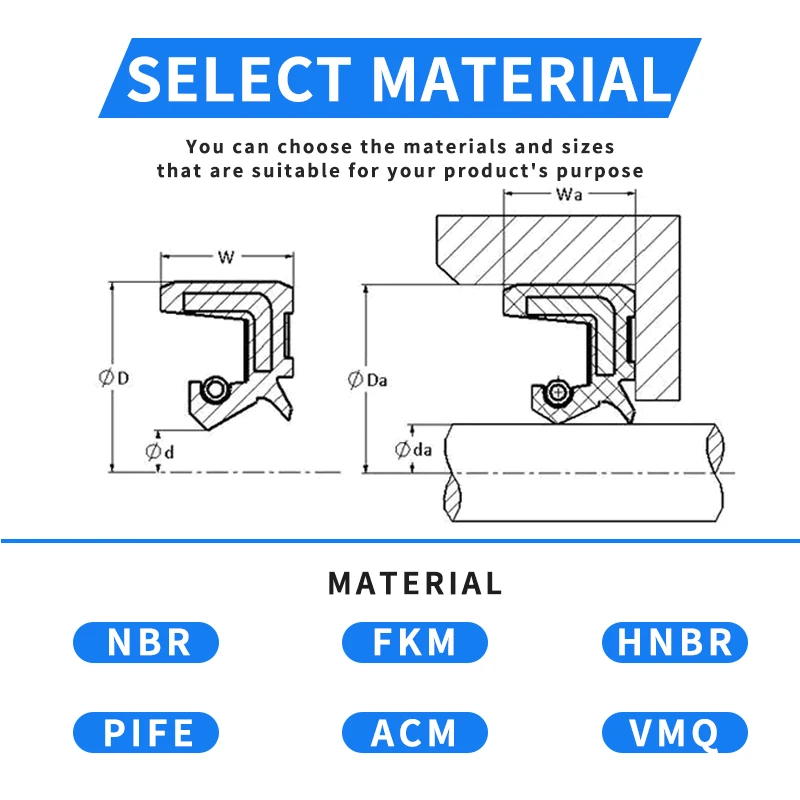 SELECT MATERIAL

You can choose the materials and sizes that are suitable for your product's purpose

W

$\varnothing$D

$\varnothing$d

Wa

$\varnothing$Da

$\varnothing$da

MATERIAL

NBR

FKM

HNBR

PIFE

ACM

VMQ