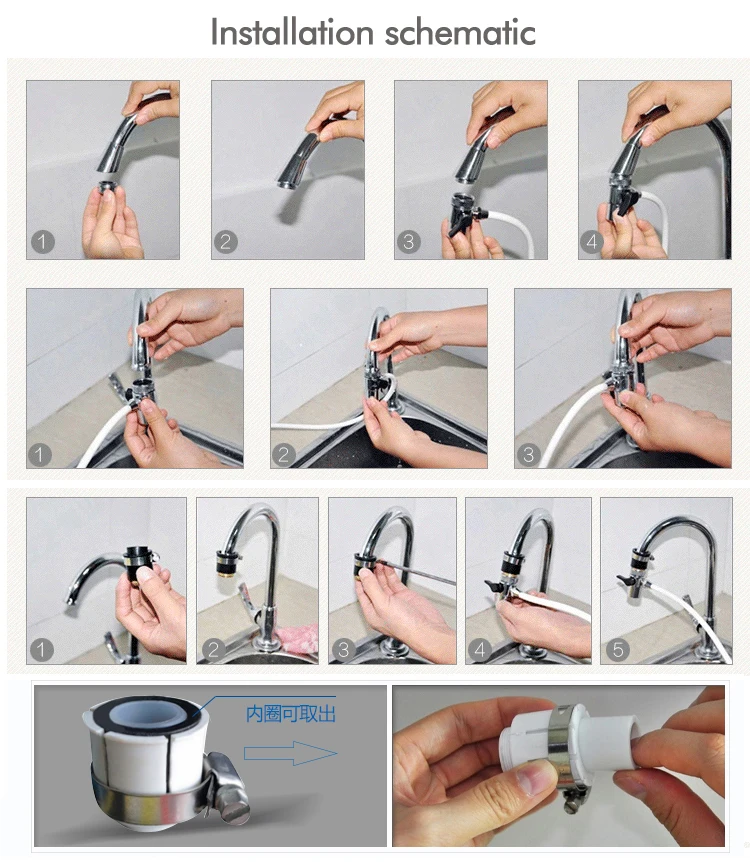 Installation schematic

1 2 3 4

1 2 3

1 2 3 4 5

内圈可取出