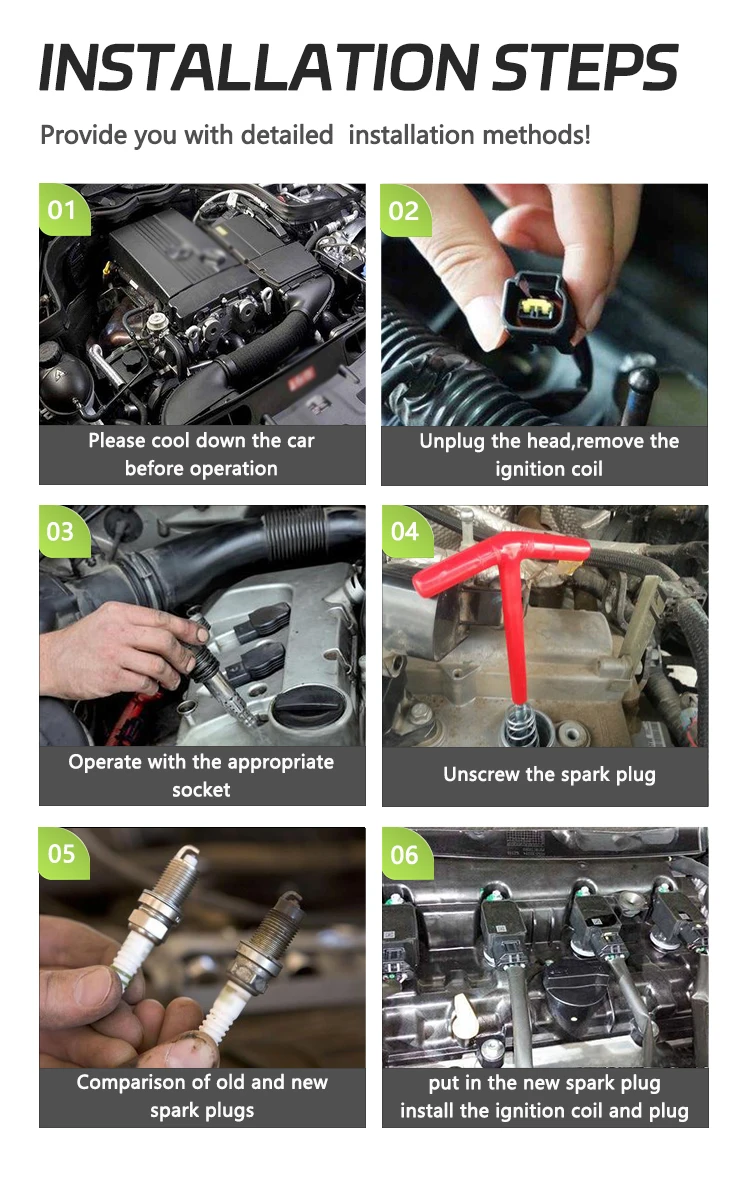 INSTALLATION STEPS

Provide you with detailed installation methods!

01
Please cool down the car before operation

02
Unplug the head,remove the ignition coil

03
Operate with the appropriate socket

04
Unscrew the spark plug

05
Comparison of old and new spark plugs

06
put in the new spark plug install the ignition coil and plug