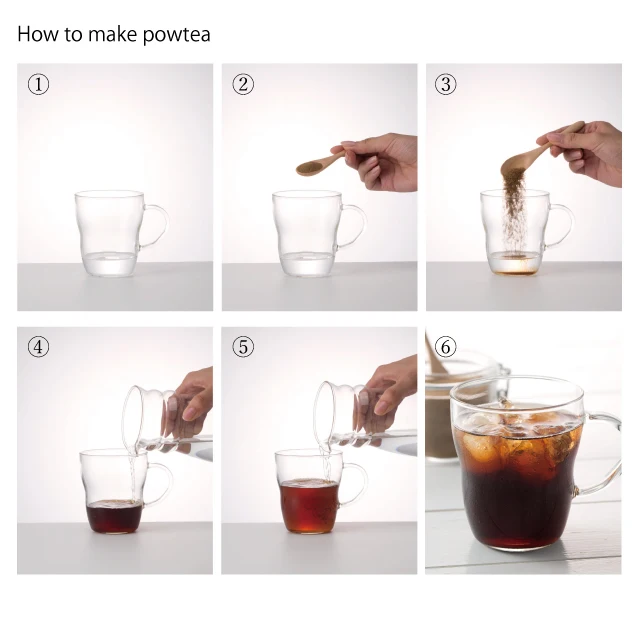 How to make powtea

①

②

③

④

⑤

⑥