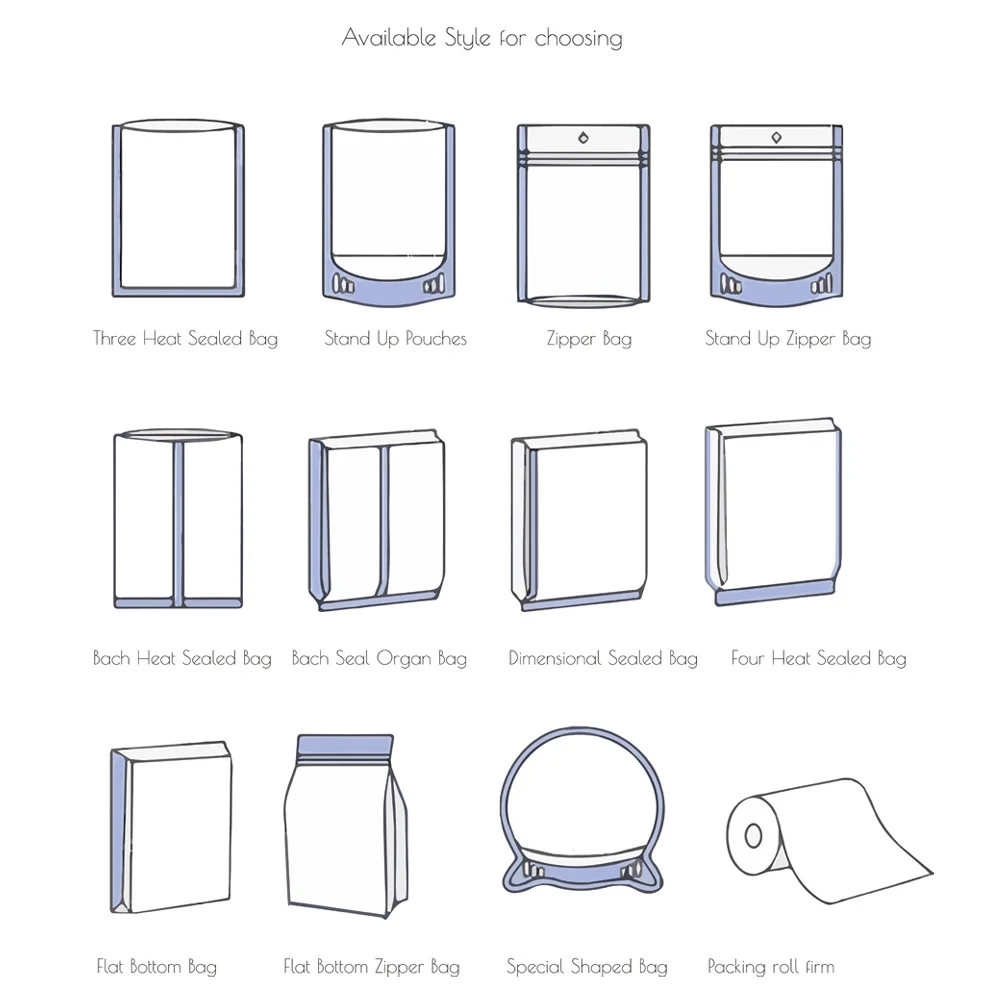 Available Style for choosing

Three Heat Sealed Bag

Stand Up Pouches

Zipper Bag

Stand Up Zipper Bag

Bach Heat Sealed Bag

Bach Seal Organ Bag

Dimensional Sealed Bag

Four Heat Sealed Bag

Flat Bottom Bag

Flat Bottom Zipper Bag

Special Shaped Bag

Packing roll firm