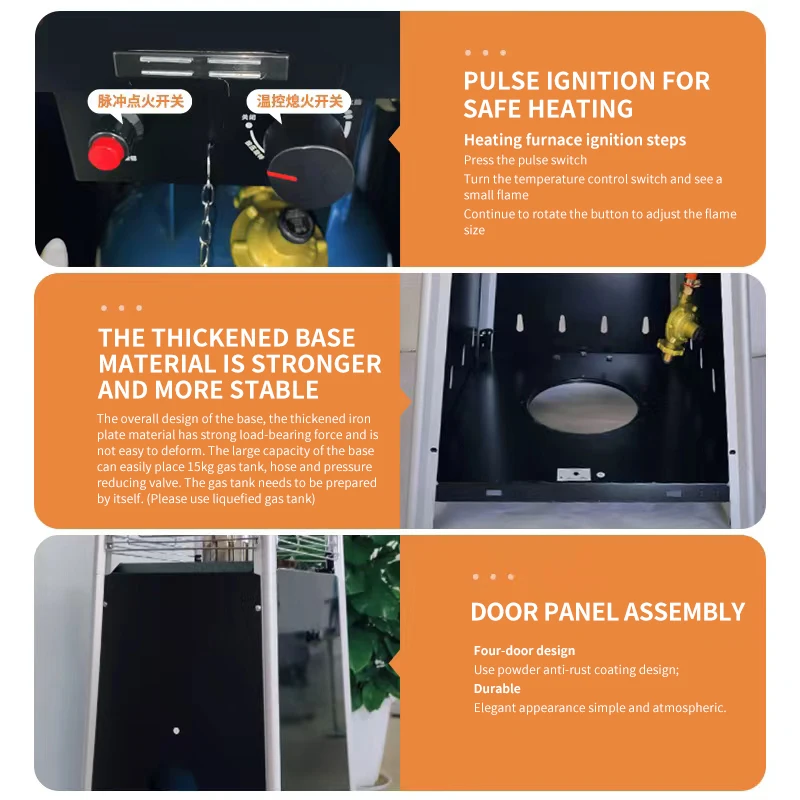 脉冲点火开关

温控熄火开关

PULSE IGNITION FOR SAFE HEATING

Heating furnace ignition steps

Press the pulse switch

Turn the temperature control switch and see a small flame

Continue to rotate the button to adjust the flame size

THE THICKENED BASE MATERIAL IS STRONGER AND MORE STABLE

The overall design of the base, the thickened iron plate material has strong load-bearing force and is not easy to deform. The large capacity of the base can easily place 15kg gas tank, hose and pressure reducing valve. The gas tank needs to be prepared by itself. (Please use liquefied gas tank)

DOOR PANEL ASSEMBLY

Four-door design

Use powder anti-rust coating design;

Durable

Elegant appearance simple and atmospheric.