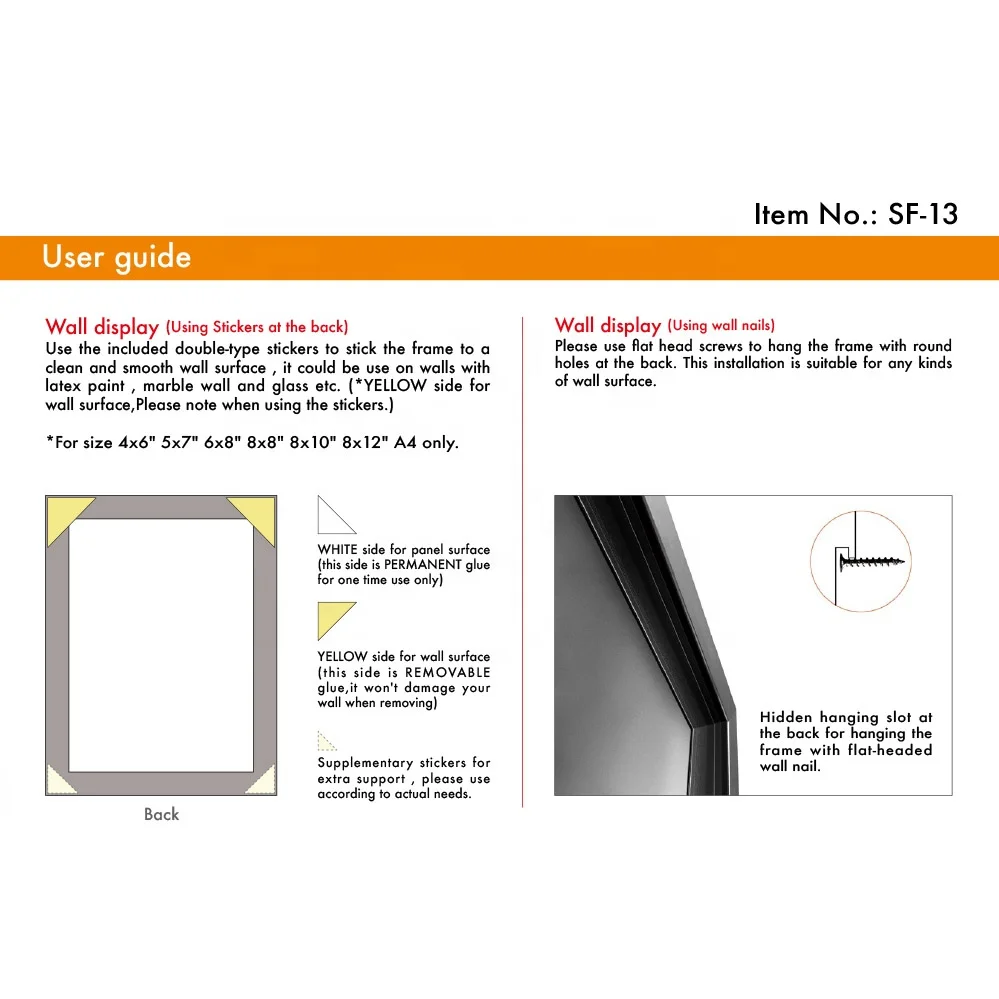 Item No.: SF-13

User guide

Wall display (Using Stickers at the back)
Use the included double-type stickers to stick the frame to a clean and smooth wall surface , it could be use on walls with latex paint , marble wall and glass etc. (*YELLOW side for wall surface,Please note when using the stickers.)

*For size 4x6" 5x7" 6x8" 8x8" 8x10" 8x12" A4 only.

Back

WHITE side for panel surface (this side is PERMANENT glue for one time use only)

YELLOW side for wall surface (this side is REMOVABLE glue,it won't damage your wall when removing)

Supplementary stickers for extra support , please use according to actual needs.

Wall display (Using wall nails)
Please use flat head screws to hang the frame with round holes at the back. This installation is suitable for any kinds of wall surface.

Hidden hanging slot at the back for hanging the frame with flat-headed wall nail.