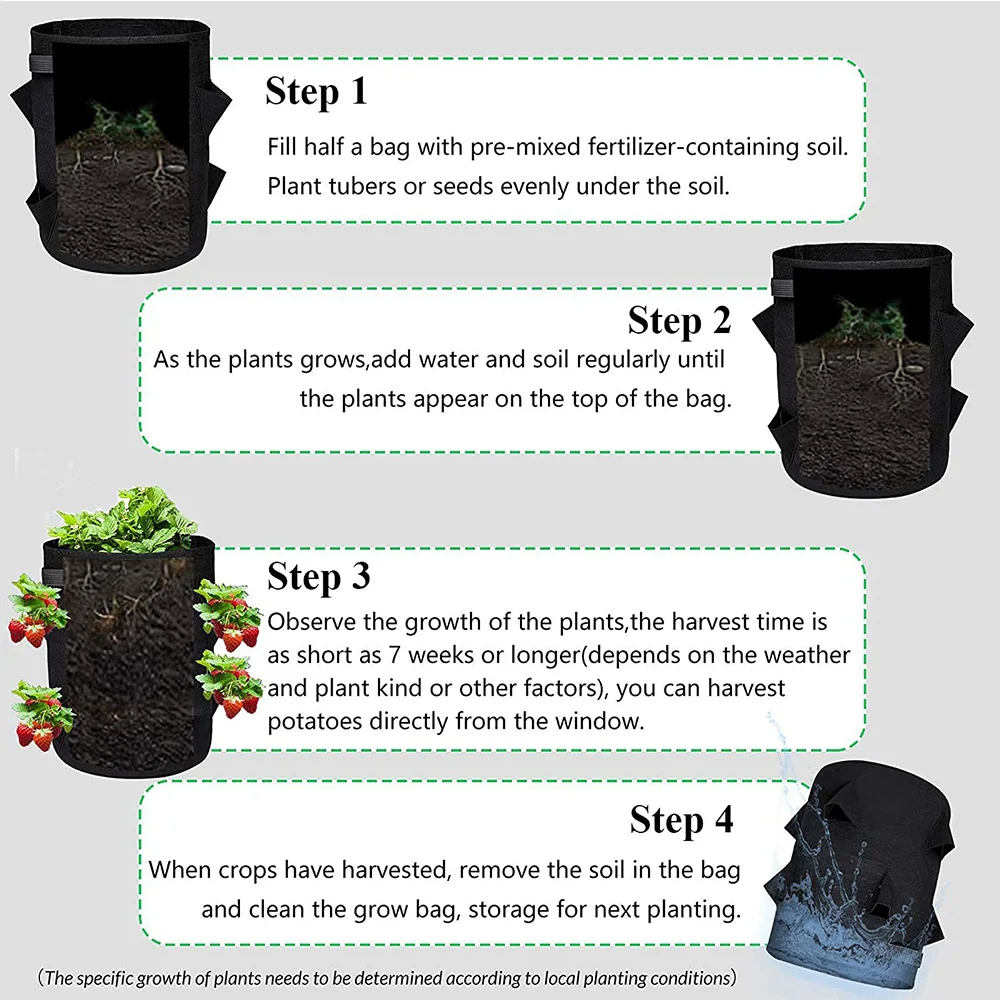 Step 1

Fill half a bag with pre-mixed fertilizer-containing soil. Plant tubers or seeds evenly under the soil.

Step 2

As the plants grows,add water and soil regularly until the plants appear on the top of the bag.

Step 3

Observe the growth of the plants,the harvest time is as short as 7 weeks or longer(depends on the weather and plant kind or other factors), you can harvest potatoes directly from the window.

Step 4

When crops have harvested, remove the soil in the bag and clean the grow bag, storage for next planting.

(The specific growth of plants needs to be determined according to local planting conditions)