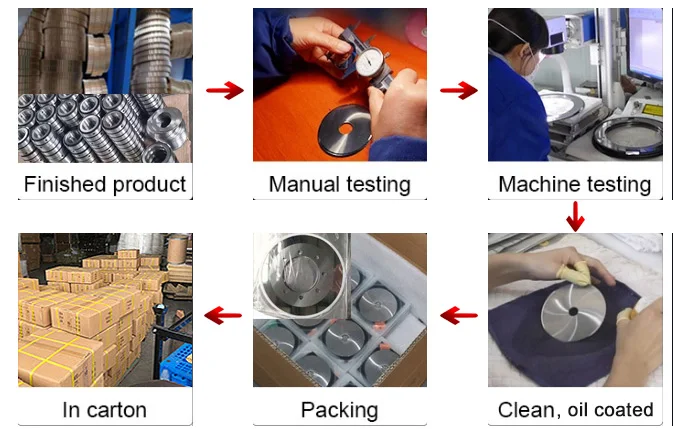 Finished product

Manual testing

Machine testing

Clean, oil coated

Packing

In carton