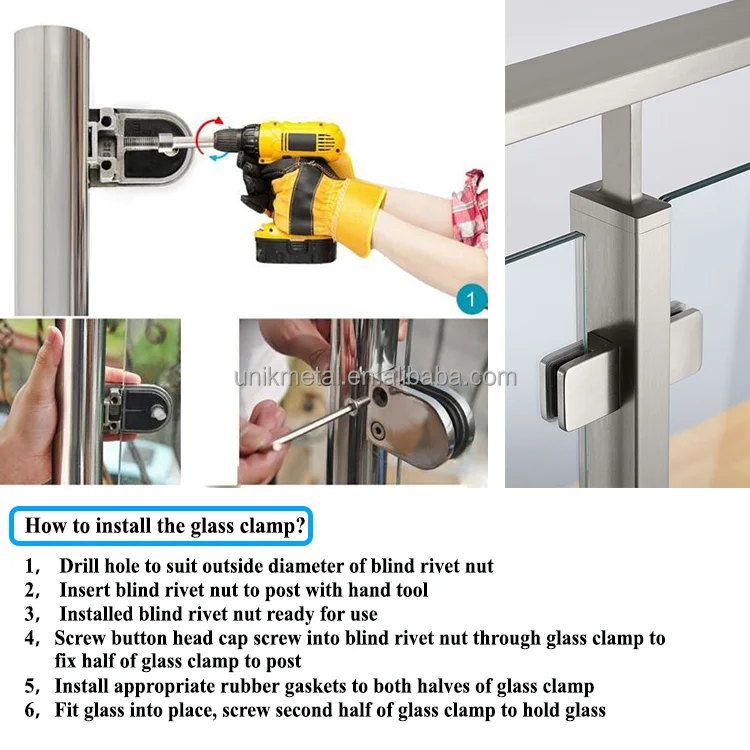 1

unikmetal.en.alibaba.com

How to install the glass clamp?

1, Drill hole to suit outside diameter of blind rivet nut
2, Insert blind rivet nut to post with hand tool
3, Installed blind rivet nut ready for use
4, Screw button head cap screw into blind rivet nut through glass clamp to fix half of glass clamp to post
5, Install appropriate rubber gaskets to both halves of glass clamp
6, Fit glass into place, screw second half of glass clamp to hold glass