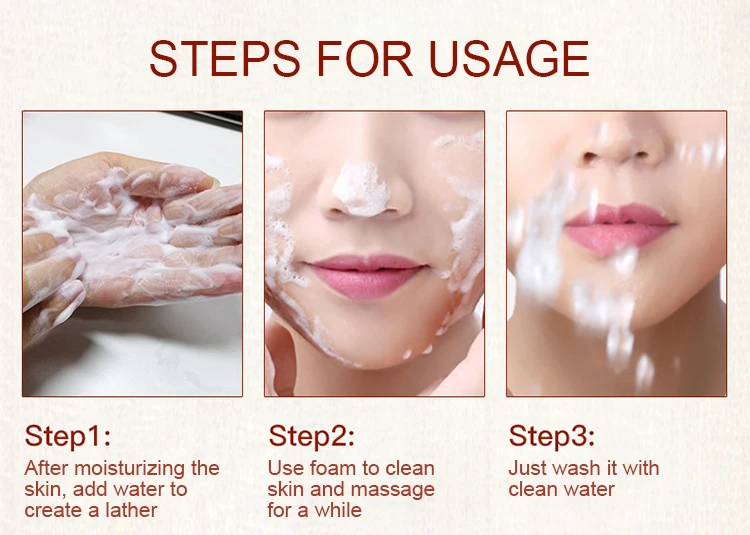 STEPS FOR USAGE

Step1:
After moisturizing the skin, add water to create a lather

Step2:
Use foam to clean skin and massage for a while

Step3:
Just wash it with clean water