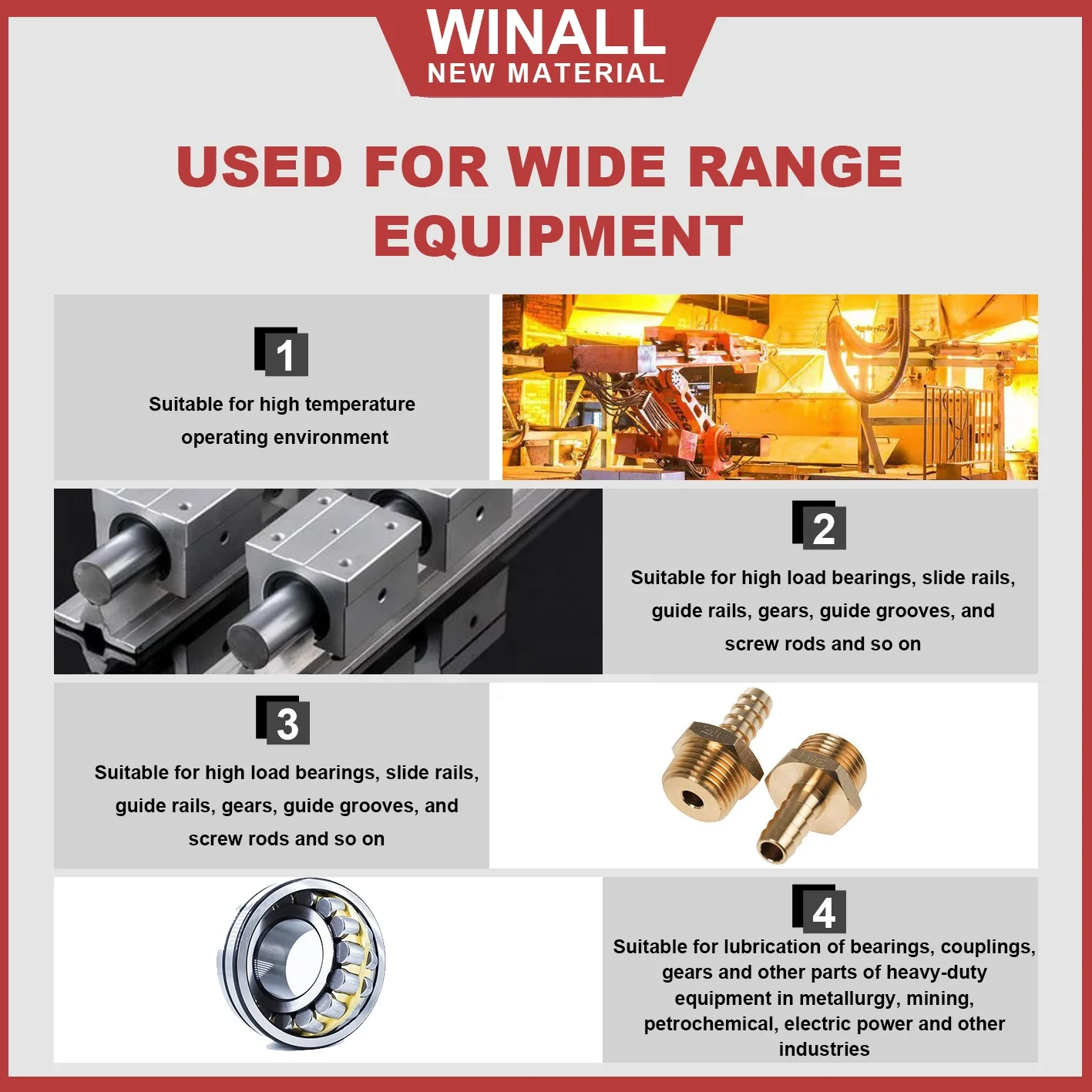 WINALL
NEW MATERIAL

USED FOR WIDE RANGE EQUIPMENT

1
Suitable for high temperature operating environment

2
Suitable for high load bearings, slide rails, guide rails, gears, guide grooves, and screw rods and so on

3
Suitable for high load bearings, slide rails, guide rails, gears, guide grooves, and screw rods and so on

4
Suitable for lubrication of bearings, couplings, gears and other parts of heavy-duty equipment in metallurgy, mining, petrochemical, electric power and other industries