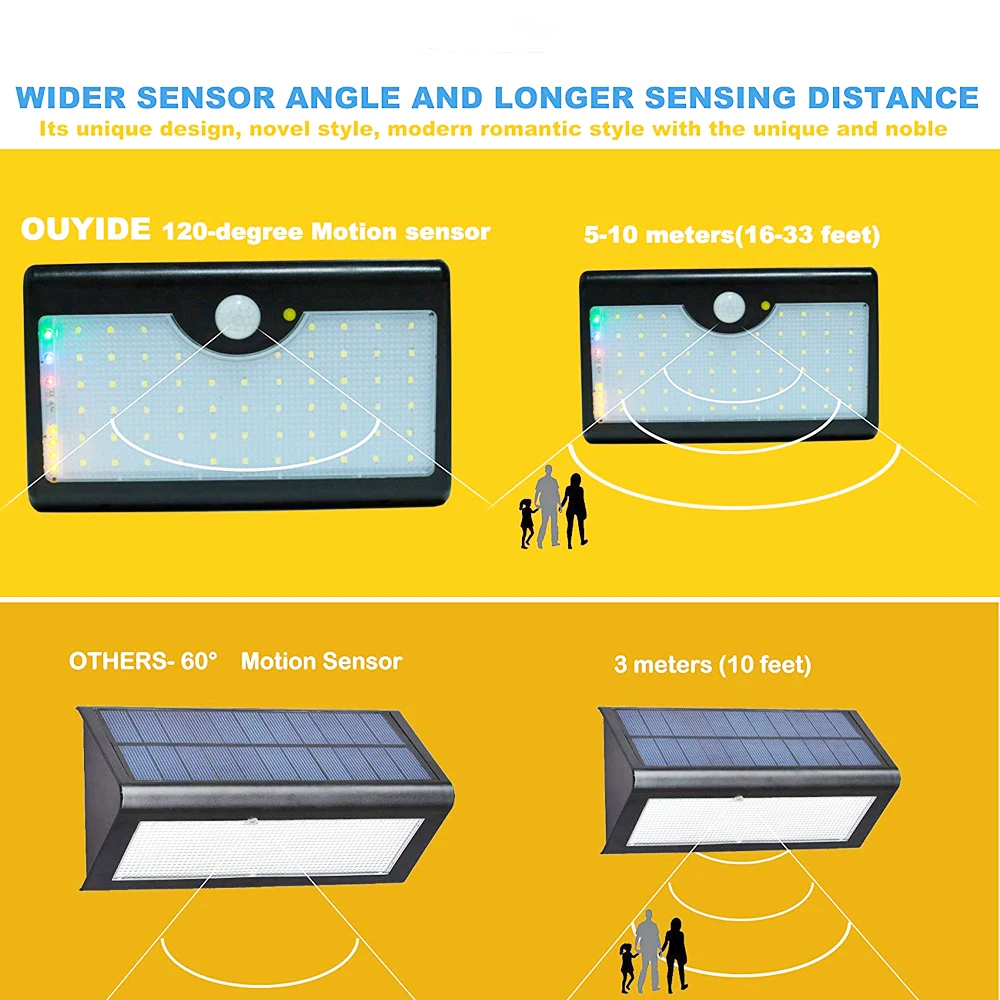 WIDER SENSOR ANGLE AND LONGER SENSING DISTANCE

Its unique design, novel style, modern romantic style with the unique and noble

OUYIDE 120-degree Motion sensor

5-10 meters(16-33 feet)

OTHERS- 60° Motion Sensor

3 meters (10 feet)