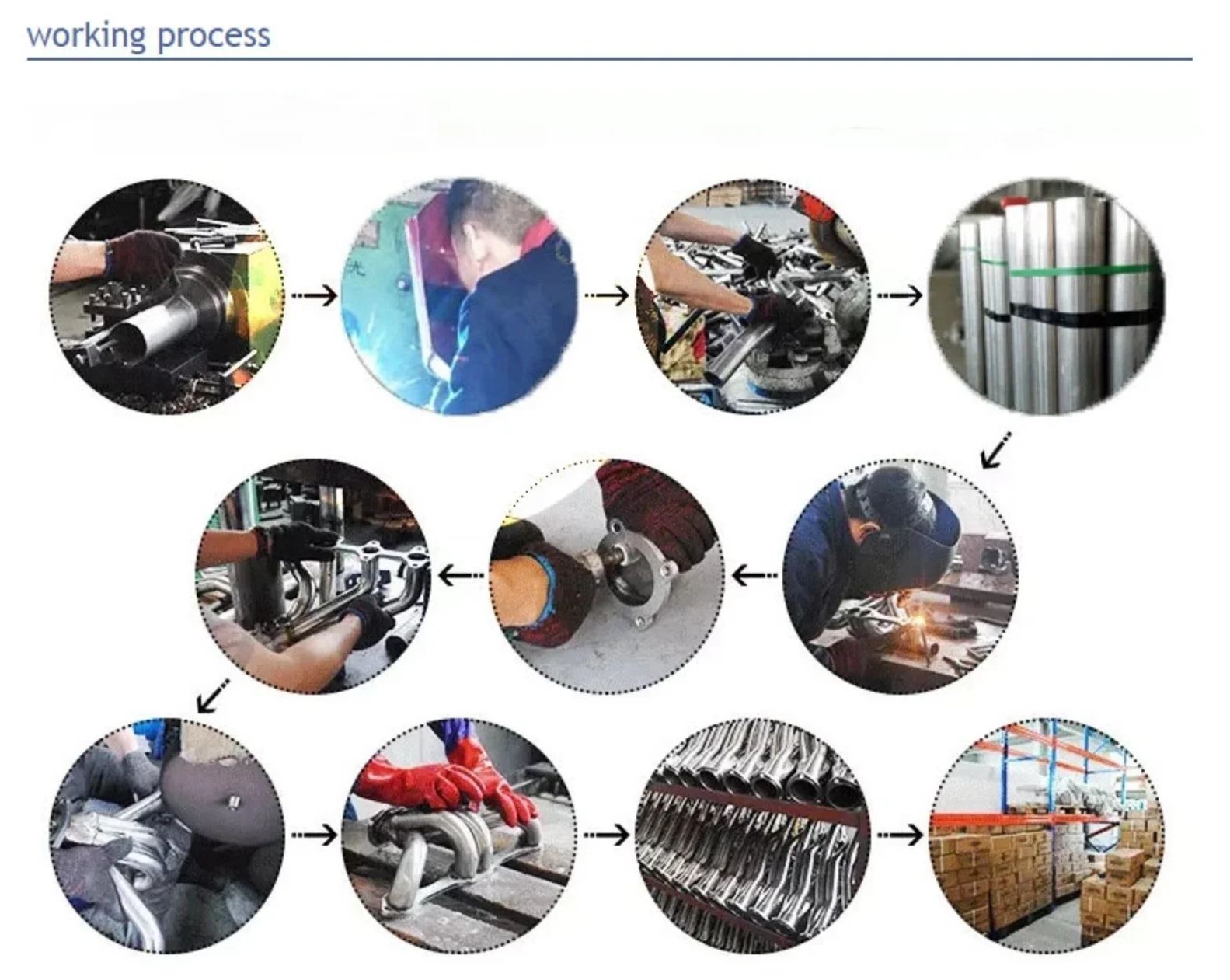 working process