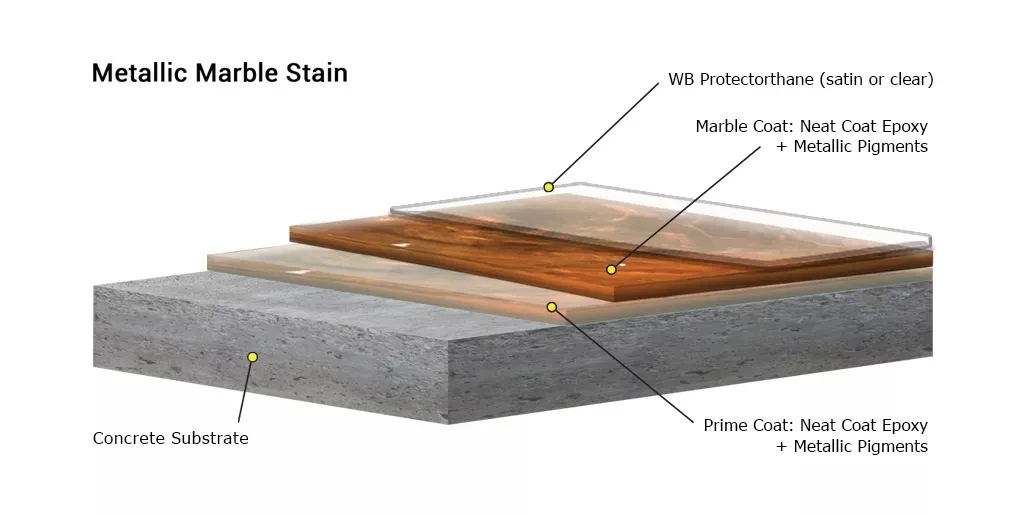 Metallic Marble Stain

WB Protectorthane (satin or clear)

Marble Coat: Neat Coat Epoxy + Metallic Pigments

Concrete Substrate

Prime Coat: Neat Coat Epoxy + Metallic Pigments