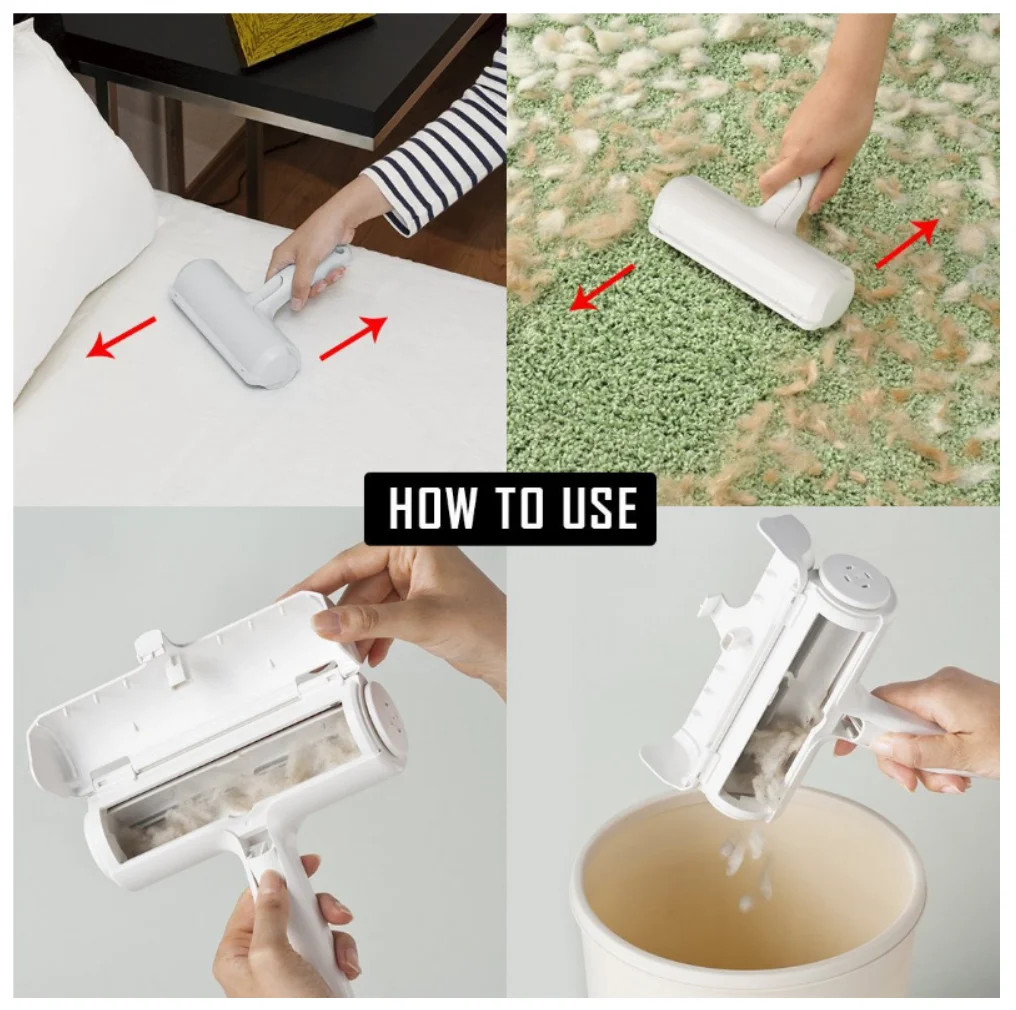 HOW TO USE