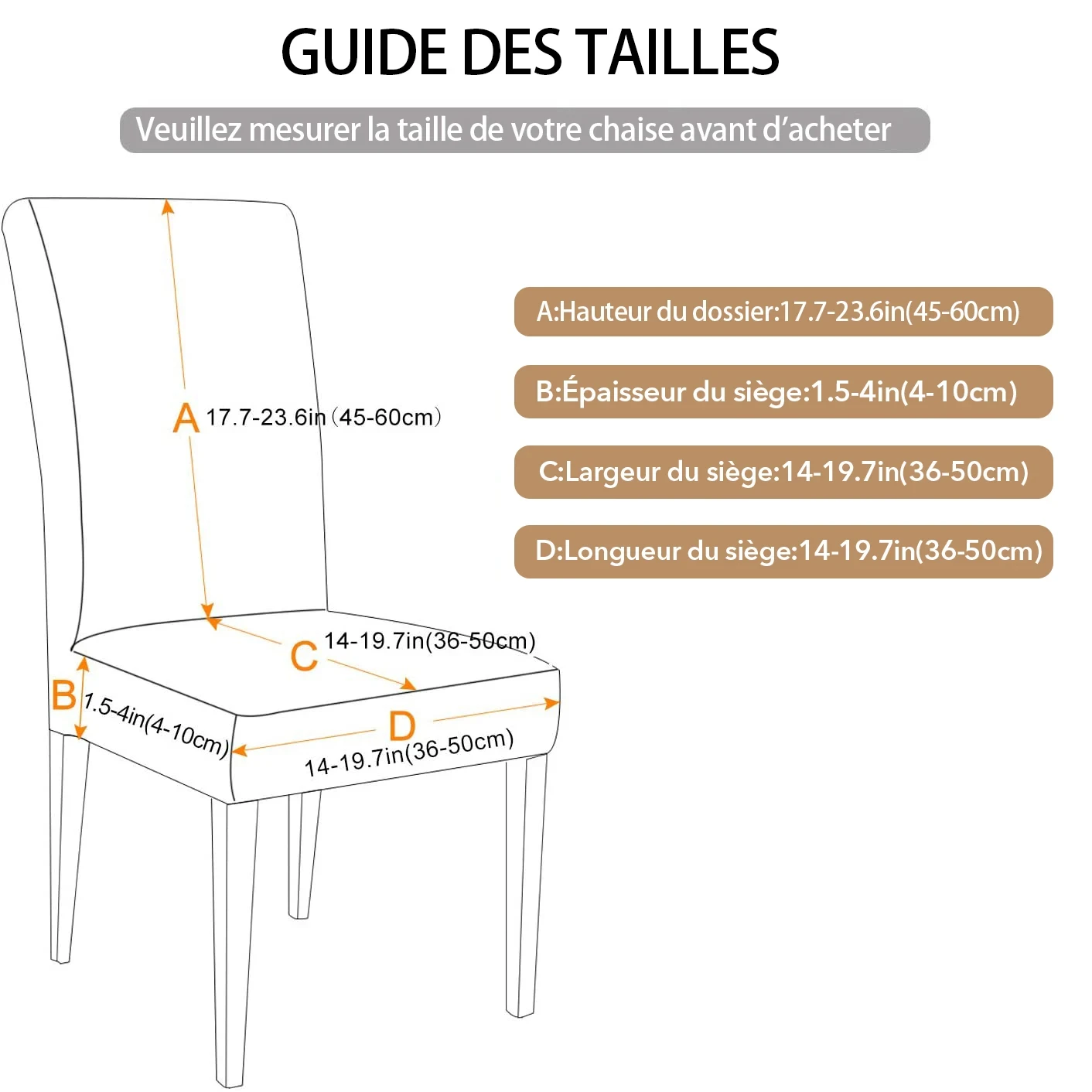 GUIDE DES TAILLES

Veuillez mesurer la taille de votre chaise avant d'acheter

A 17.7-23.6in（45-60cm）

C 14-19.7in(36-50cm)

B 1.5-4in(4-10cm)

D 14-19.7in(36-50cm)

A:Hauteur du dossier:17.7-23.6in(45-60cm)

B:Épaisseur du siège:1.5-4in(4-10cm)

C:Largeur du siège:14-19.7in(36-50cm)

D:Longueur du siège:14-19.7in(36-50cm)