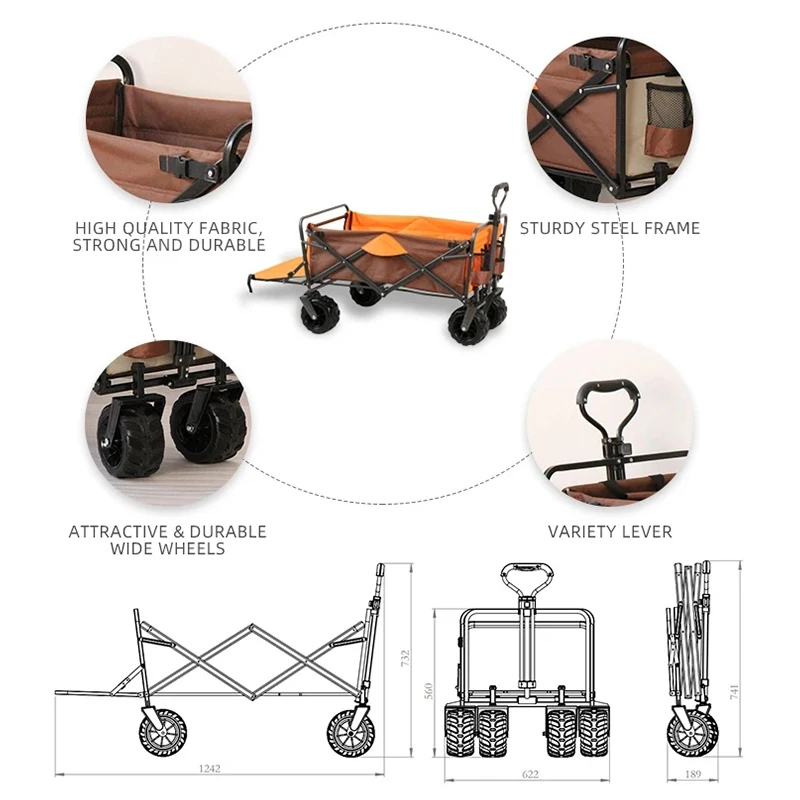 HIGH QUALITY FABRIC, STRONG AND DURABLE

STURDY STEEL FRAME

ATTRACTIVE & DURABLE WIDE WHEELS

VARIETY LEVER

732

1242

560

622

741

189