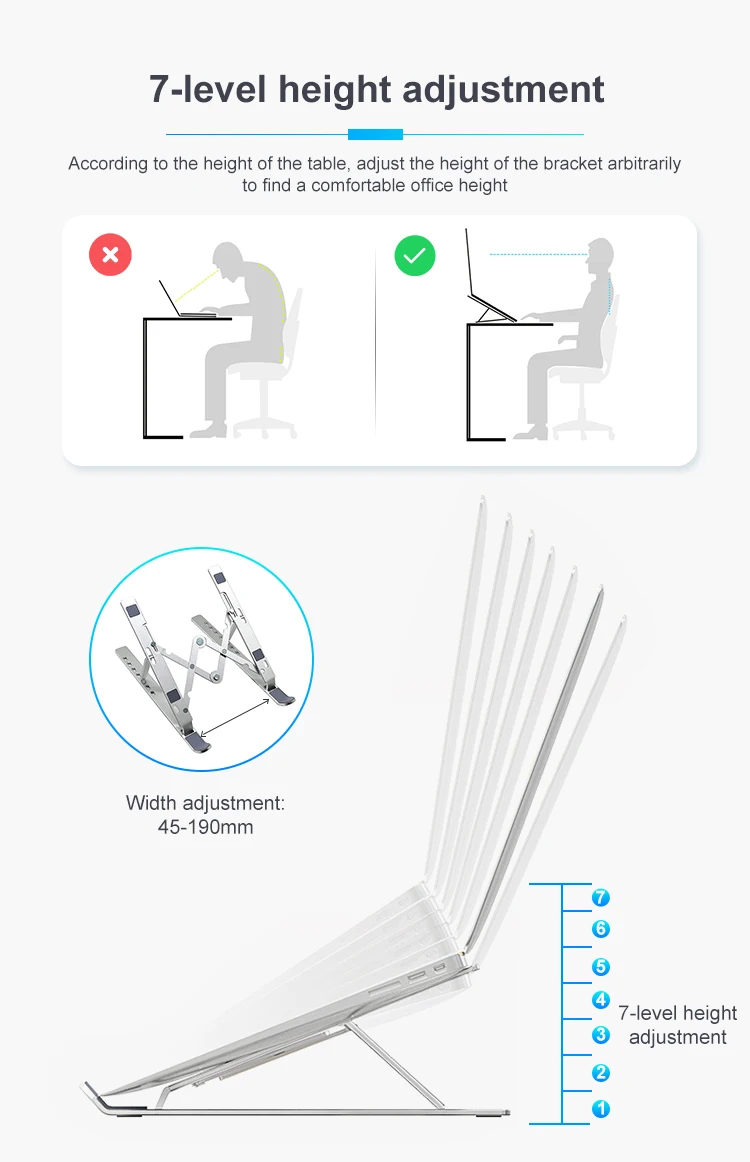 7-level height adjustment

According to the height of the table, adjust the height of the bracket arbitrarily to find a comfortable office height

Width adjustment: 45-190mm

7
6
5
4
3
2
1

7-level height adjustment