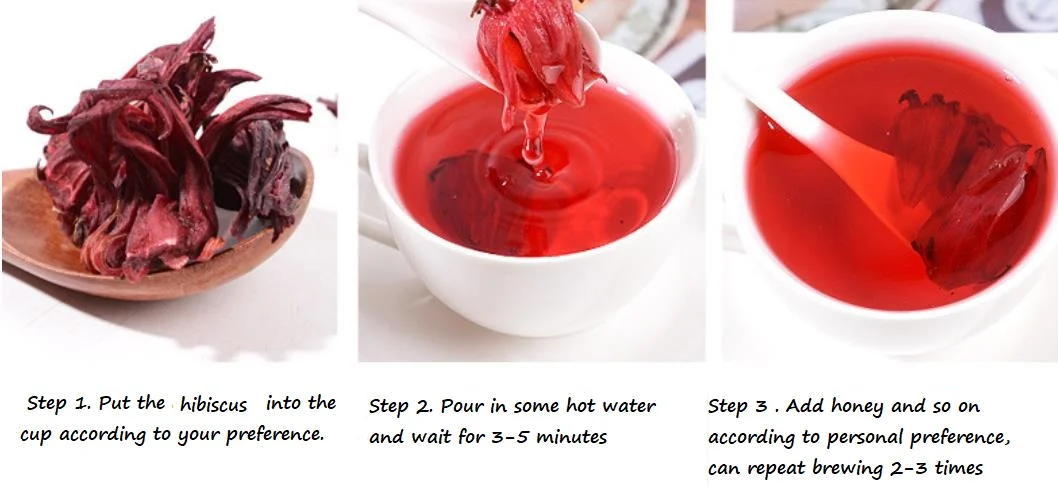 Step 1. Put the hibiscus into the cup according to your preference.

Step 2. Pour in some hot water and wait for 3-5 minutes

Step 3 . Add honey and so on according to personal preference, can repeat brewing 2-3 times