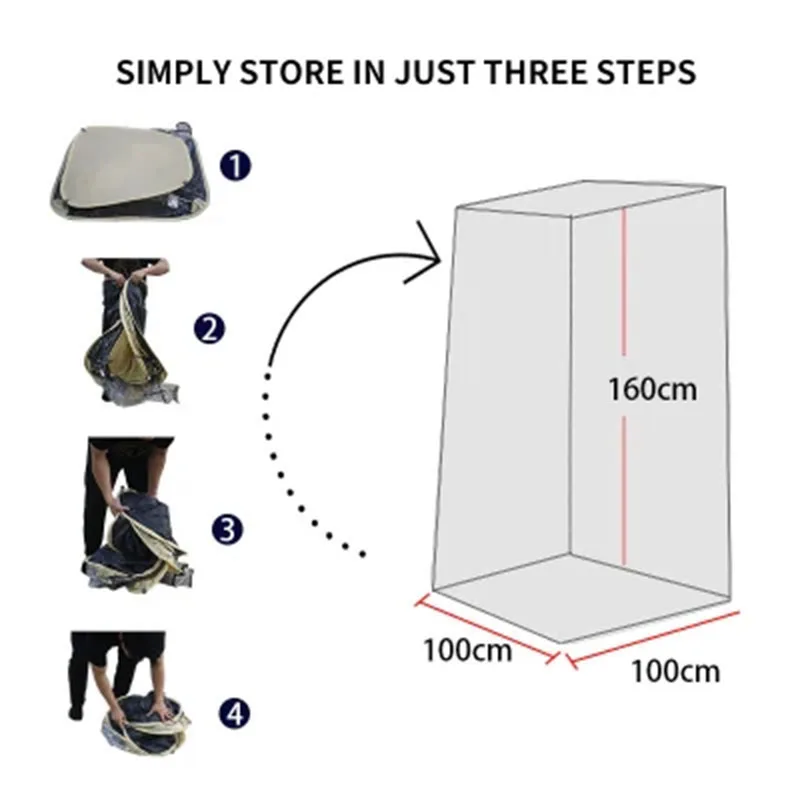 SIMPLY STORE IN JUST THREE STEPS

1

2

3

4

160cm

100cm

100cm