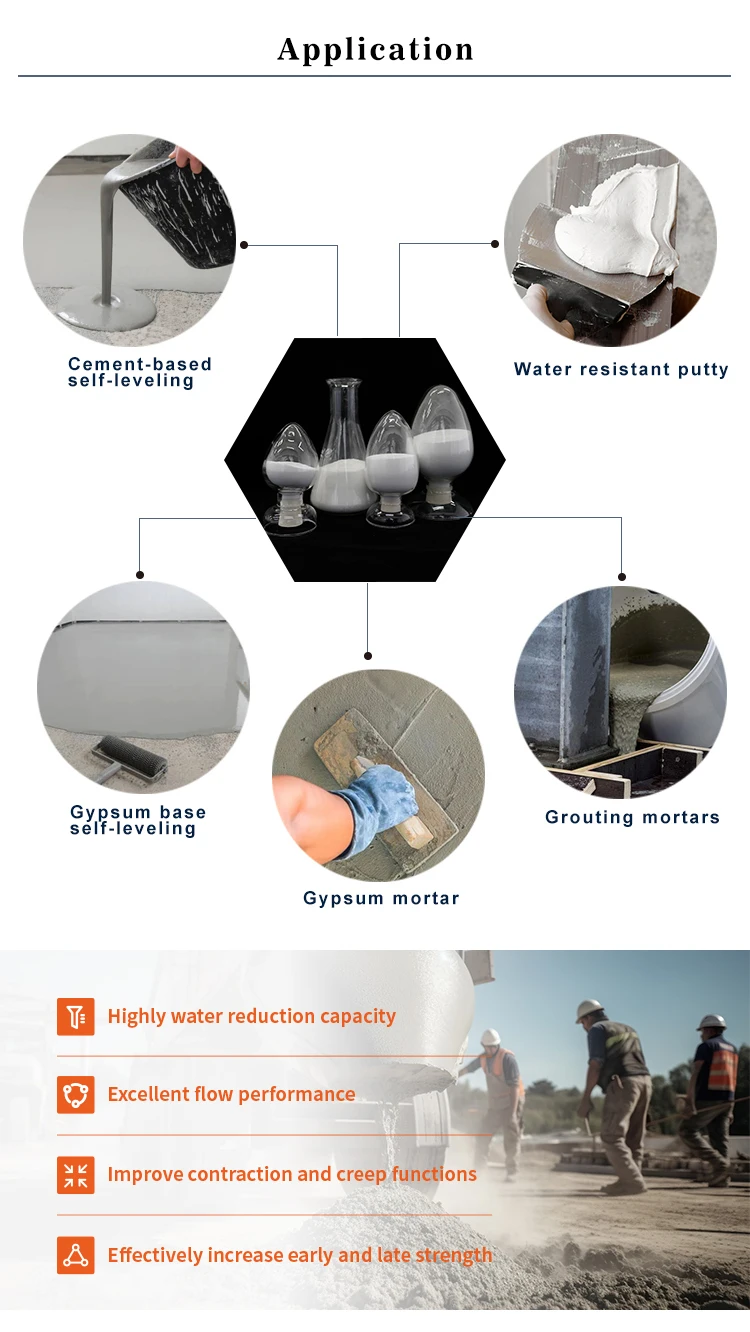 Application

Cement-based self-leveling

Water resistant putty

Gypsum base self-leveling

Gypsum mortar

Grouting mortars

Highly water reduction capacity

Excellent flow performance

Improve contraction and creep functions

Effectively increase early and late strength