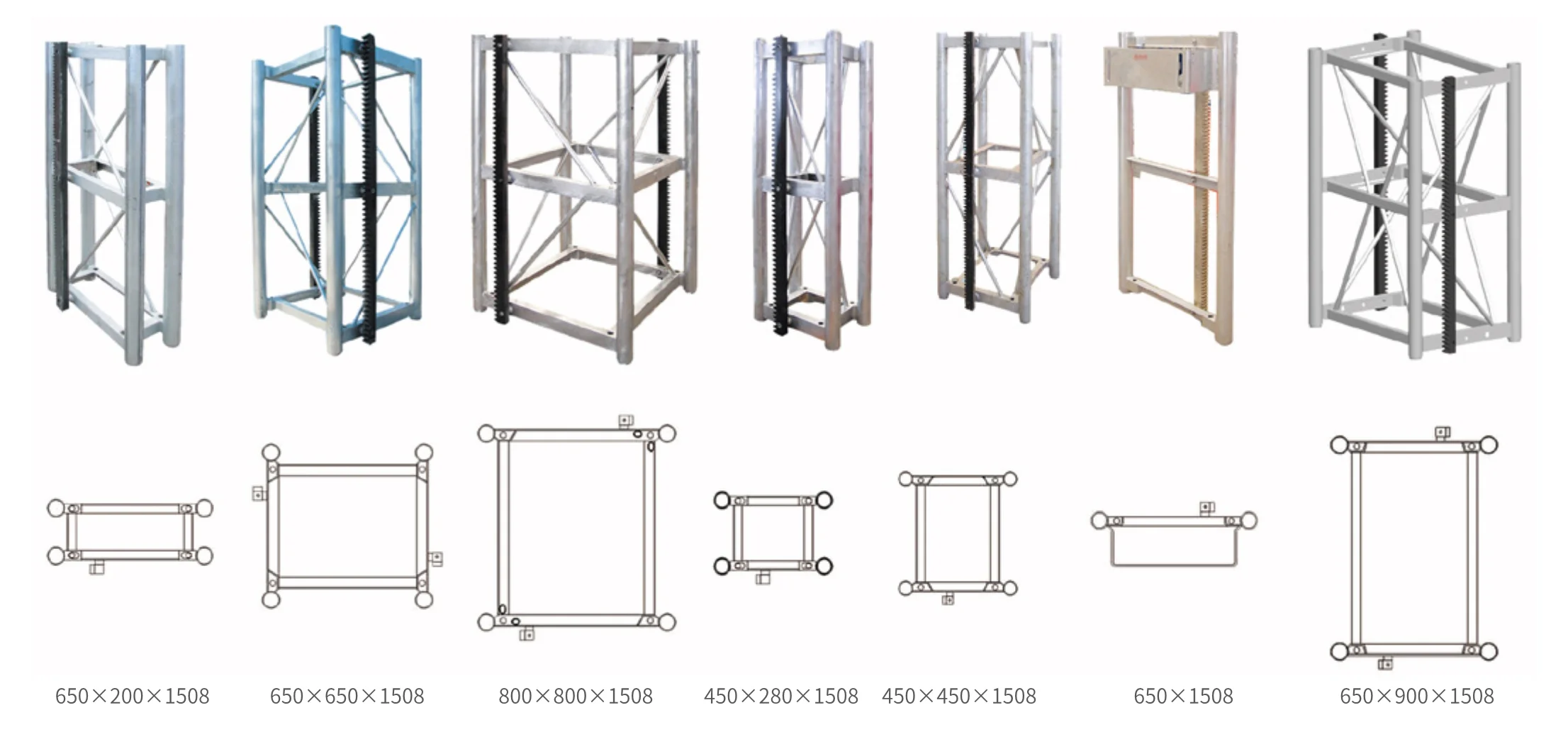 650×200×1508 650×650×1508 800×800×1508 450×280×1508 450×450×1508 650×1508 650×900×1508