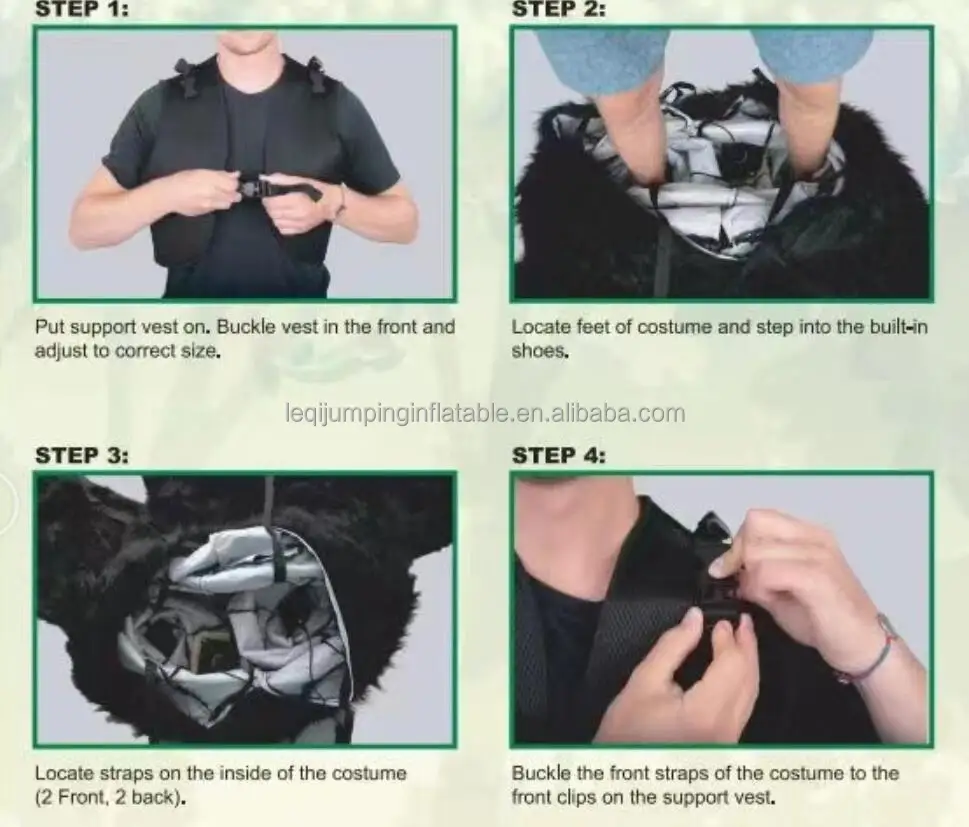 STEP 1:

Put support vest on. Buckle vest in the front and adjust to correct size.

STEP 2:

Locate feet of costume and step into the built-in shoes.

leqijumpinginflatable.en.alibaba.com

STEP 3:

Locate straps on the inside of the costume (2 Front, 2 back).

STEP 4:

Buckle the front straps of the costume to the front clips on the support vest.