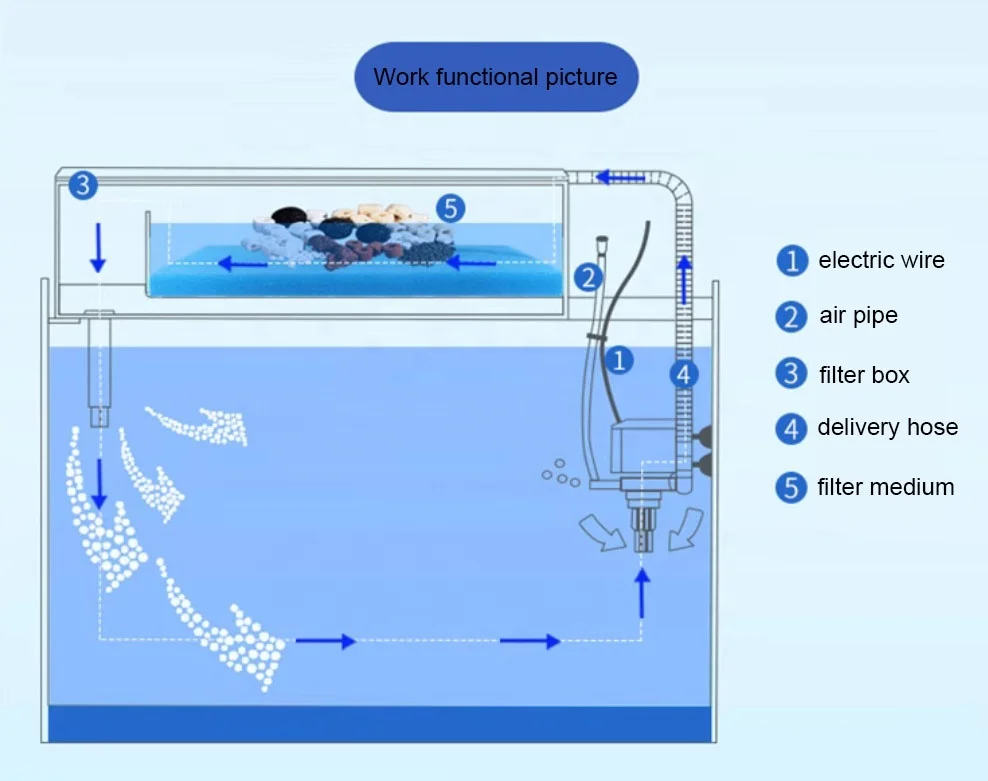 Work functional picture

3

5

2

1

4

1 electric wire

2 air pipe

3 filter box

4 delivery hose

5 filter medium