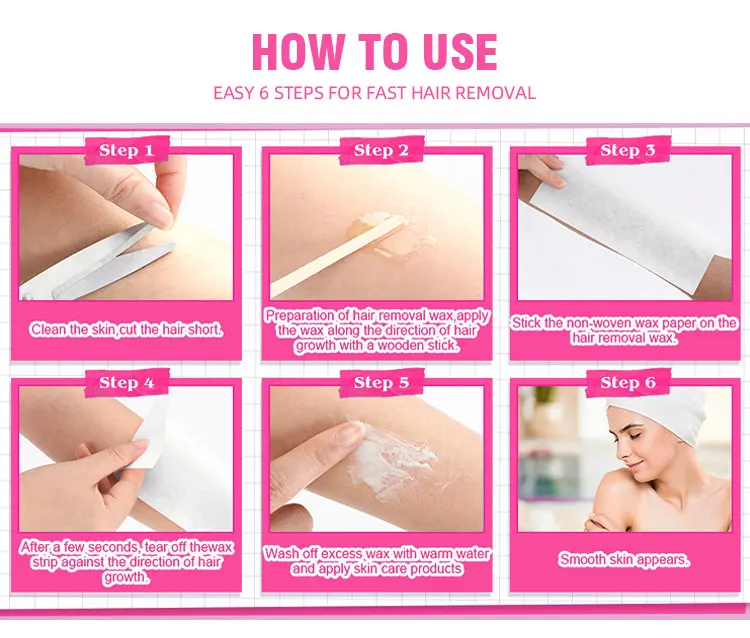 HOW TO USE

EASY 6 STEPS FOR FAST HAIR REMOVAL

Step 1

Clean the skin,cut the hair short.

Step 2

Preparation of hair removal wax,apply the wax along the direction of hair growth with a wooden stick.

Step 3

Stick the non-woven wax paper on the hair removal wax.

Step 4

After a few seconds, tear off thewax strip against the direction of hair growth.

Step 5

Wash off excess wax with warm water and apply skin care products

Step 6

Smooth skin appears.