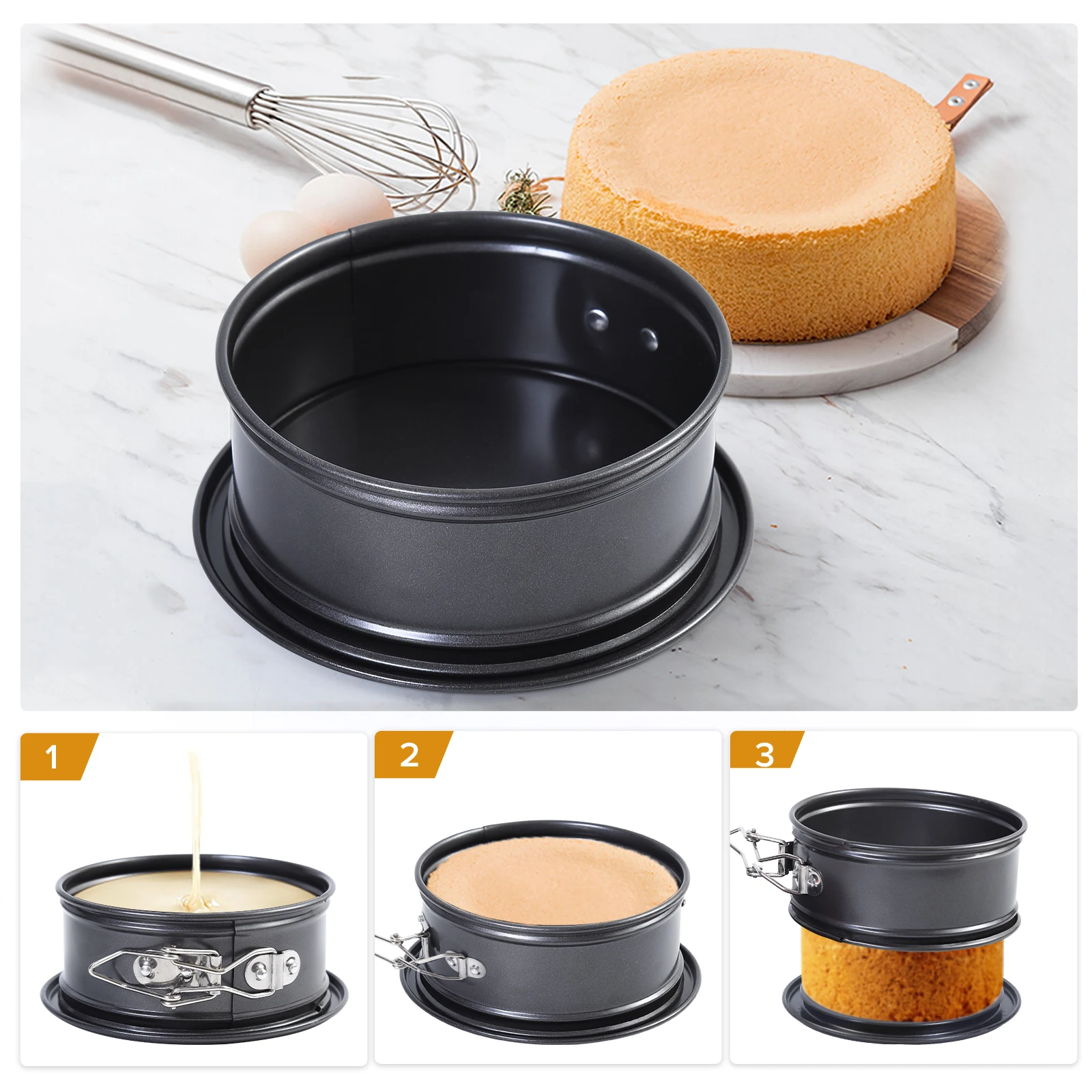 1

2

3