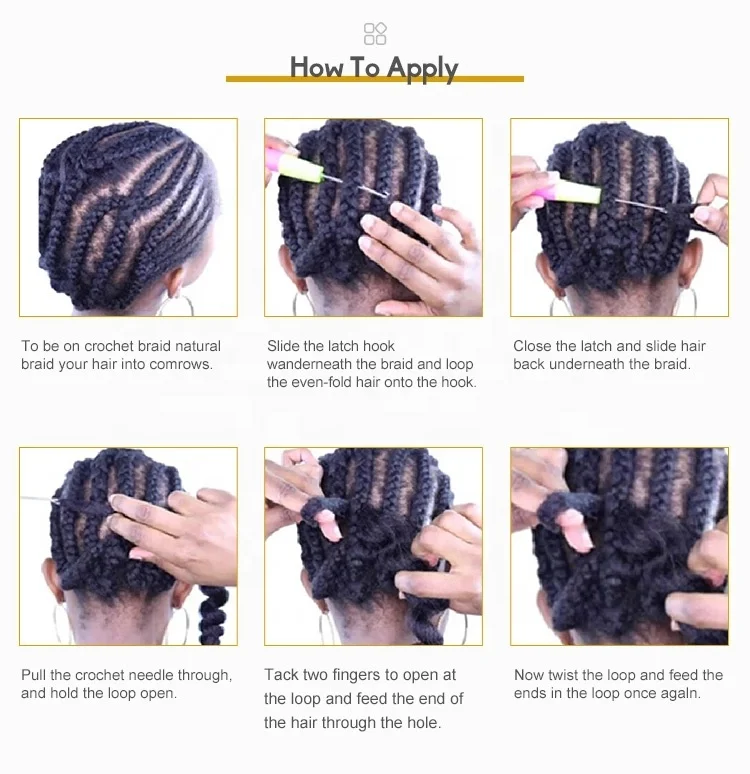 How To Apply

To be on crochet braid natural braid your hair into comrows.

Slide the latch hook wanderneath the braid and loop the even-fold hair onto the hook.

Close the latch and slide hair back underneath the braid.

Pull the crochet needle through, and hold the loop open.

Tack two fingers to open at the loop and feed the end of the hair through the hole.

Now twist the loop and feed the ends in the loop once agaln.